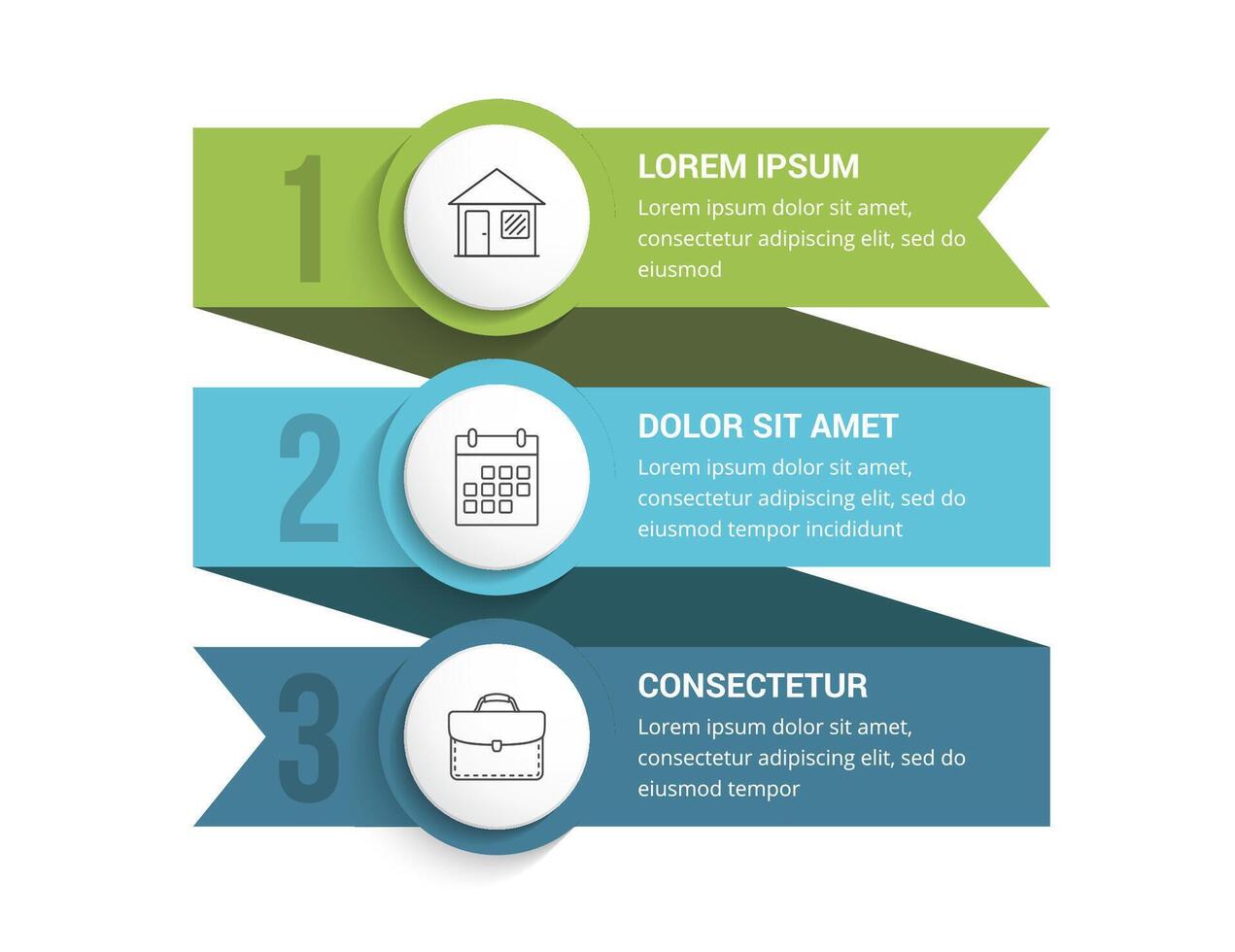 1

LOREM IPSUM

Lorem ipsum dolor sit amet, consectetur adipiscing elit, sed do eiusmod

2

DOLOR SIT AMET

Lorem ipsum dolor sit amet, consectetur adipiscing elit, sed do eiusmod tempor incididunt

3

CONSECTETUR

Lorem ipsum dolor sit amet, consectetur adipiscing elit, sed do eiusmod tempor