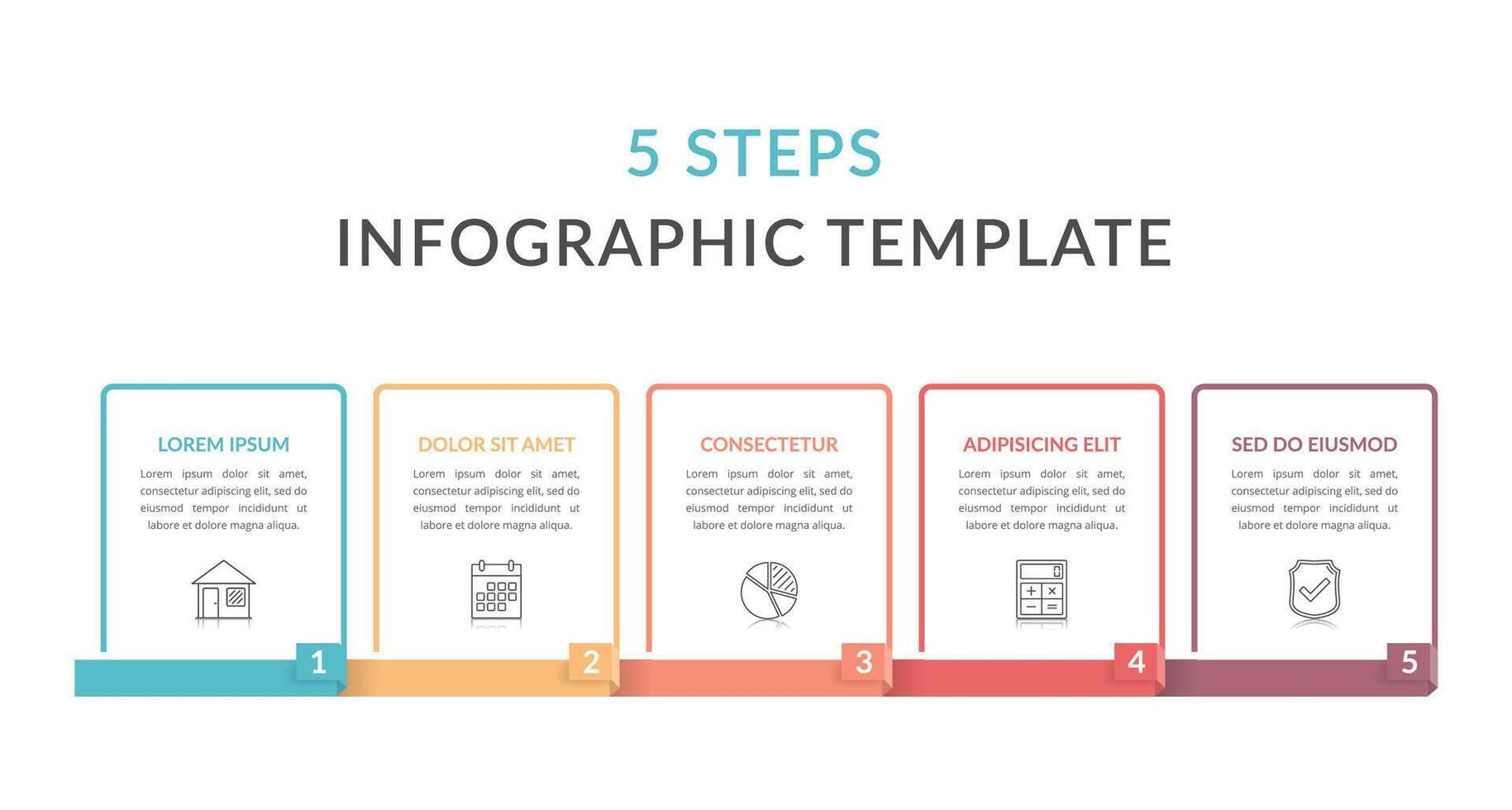 5 STEPS

INFOGRAPHIC TEMPLATE

LOREM IPSUM

Lorem ipsum dolor sit amet, consectetur adipiscing elit, sed do eiusmod tempor incididunt ut labore et dolore magna aliqua.

1

DOLOR SIT AMET

Lorem ipsum dolor sit amet, consectetur adipiscing elit, sed do eiusmod tempor incididunt ut labore et dolore magna aliqua.

2

CONSECTETUR

Lorem ipsum dolor sit amet, consectetur adipiscing elit, sed do eiusmod tempor incididunt ut labore et dolore magna aliqua.

3

ADIPISICING ELIT

Lorem ipsum dolor sit amet, consectetur adipiscing elit, sed do eiusmod tempor incididunt ut labore et dolore magna aliqua.

4

SED DO EIUSMOD

Lorem ipsum dolor sit amet, consectetur adipiscing elit, sed do eiusmod tempor incididunt ut labore et dolore magna aliqua.

5