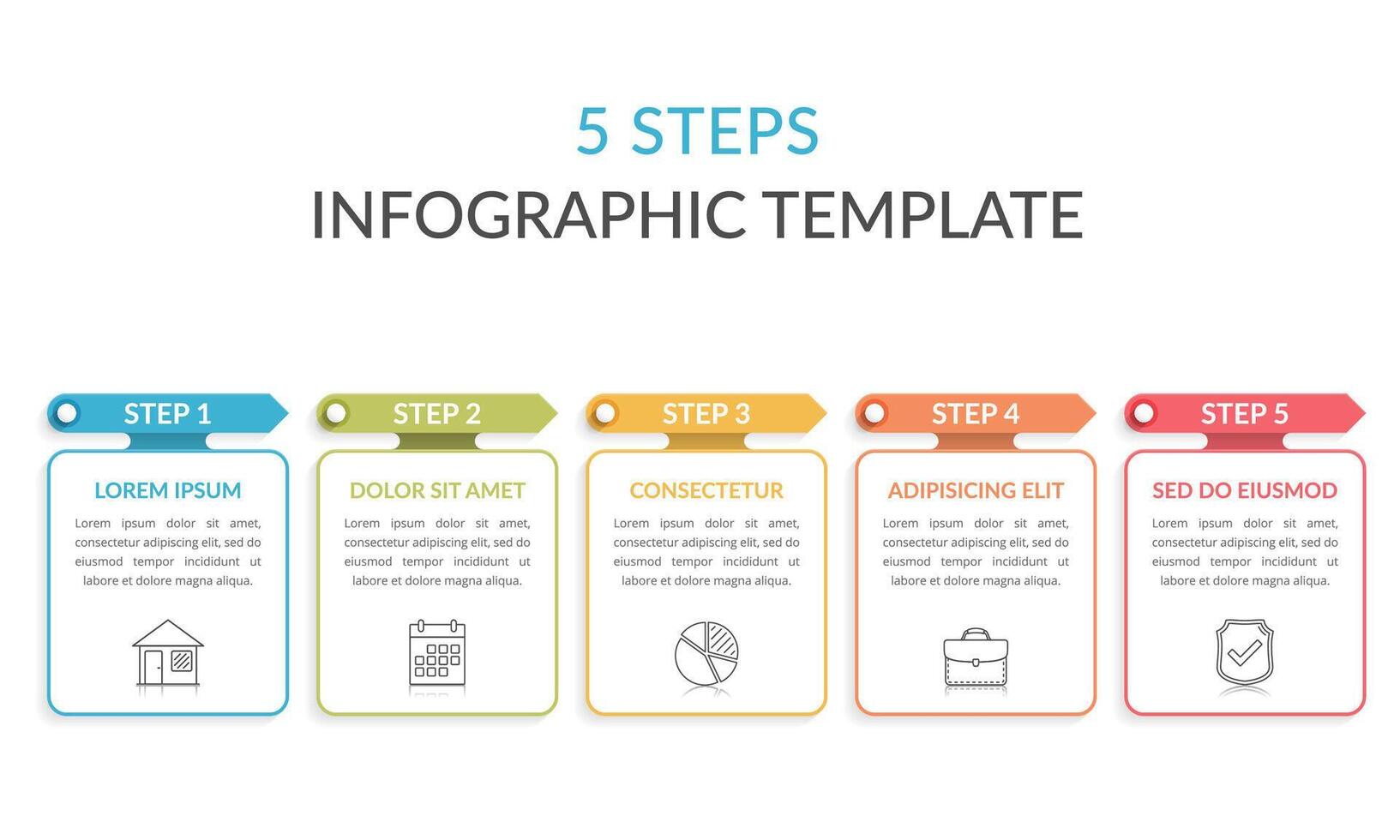 5 STEPS
INFOGRAPHIC TEMPLATE

STEP 1

LOREM IPSUM

Lorem ipsum dolor sit amet, consectetur adipiscing elit, sed do eiusmod tempor incididunt ut labore et dolore magna aliqua.

STEP 2

DOLOR SIT AMET

Lorem ipsum dolor sit amet, consectetur adipiscing elit, sed do eiusmod tempor incididunt ut labore et dolore magna aliqua.

STEP 3

CONSECTETUR

Lorem ipsum dolor sit amet, consectetur adipiscing elit, sed do eiusmod tempor incididunt ut labore et dolore magna aliqua.

STEP 4

ADIPISICING ELIT

Lorem ipsum dolor sit amet, consectetur adipiscing elit, sed do eiusmod tempor incididunt ut labore et dolore magna aliqua.

STEP 5

SED DO EIUSMOD

Lorem ipsum dolor sit amet, consectetur adipiscing elit, sed do eiusmod tempor incididunt ut labore et dolore magna aliqua.