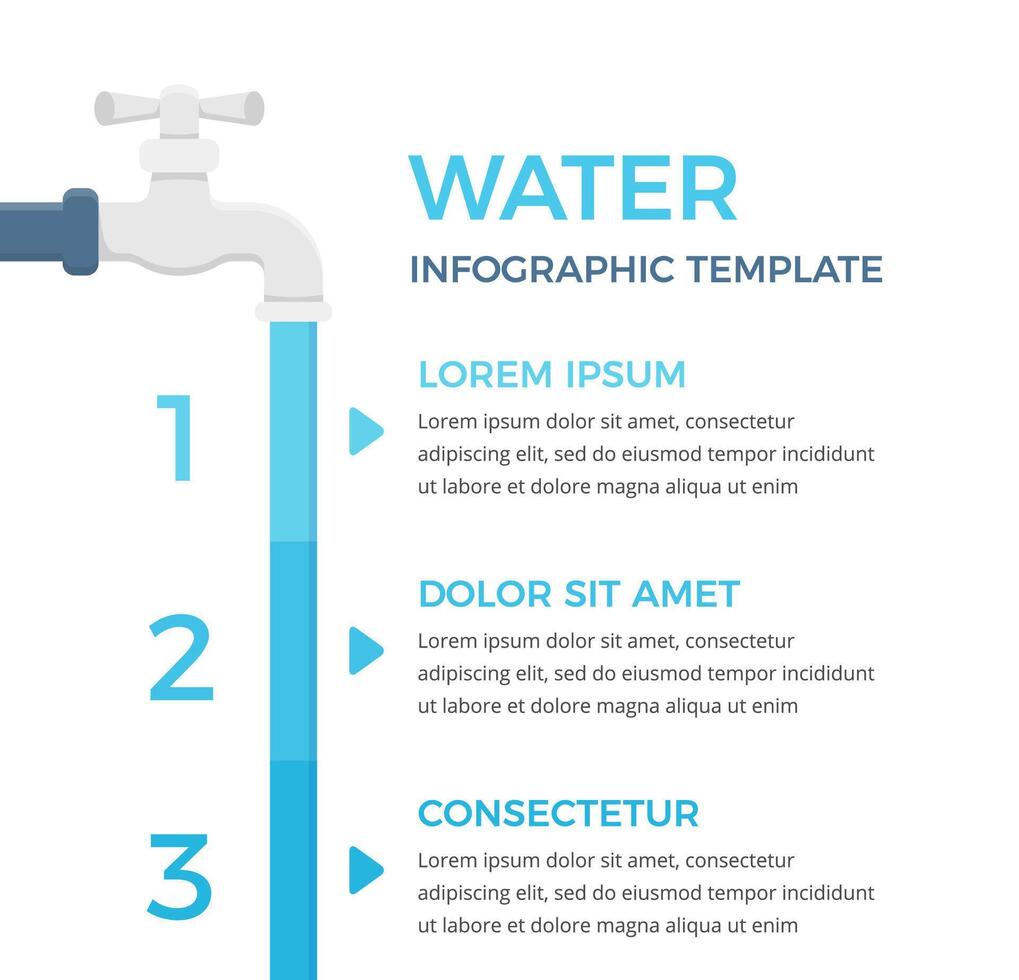 WATER
INFOGRAPHIC TEMPLATE

1

LOREM IPSUM
Lorem ipsum dolor sit amet, consectetur adipiscing elit, sed do eiusmod tempor incididunt ut labore et dolore magna aliqua ut enim

2

DOLOR SIT AMET
Lorem ipsum dolor sit amet, consectetur adipiscing elit, sed do eiusmod tempor incididunt ut labore et dolore magna aliqua ut enim

3

CONSECTETUR
Lorem ipsum dolor sit amet, consectetur adipiscing elit, sed do eiusmod tempor incididunt ut labore et dolore magna aliqua ut enim