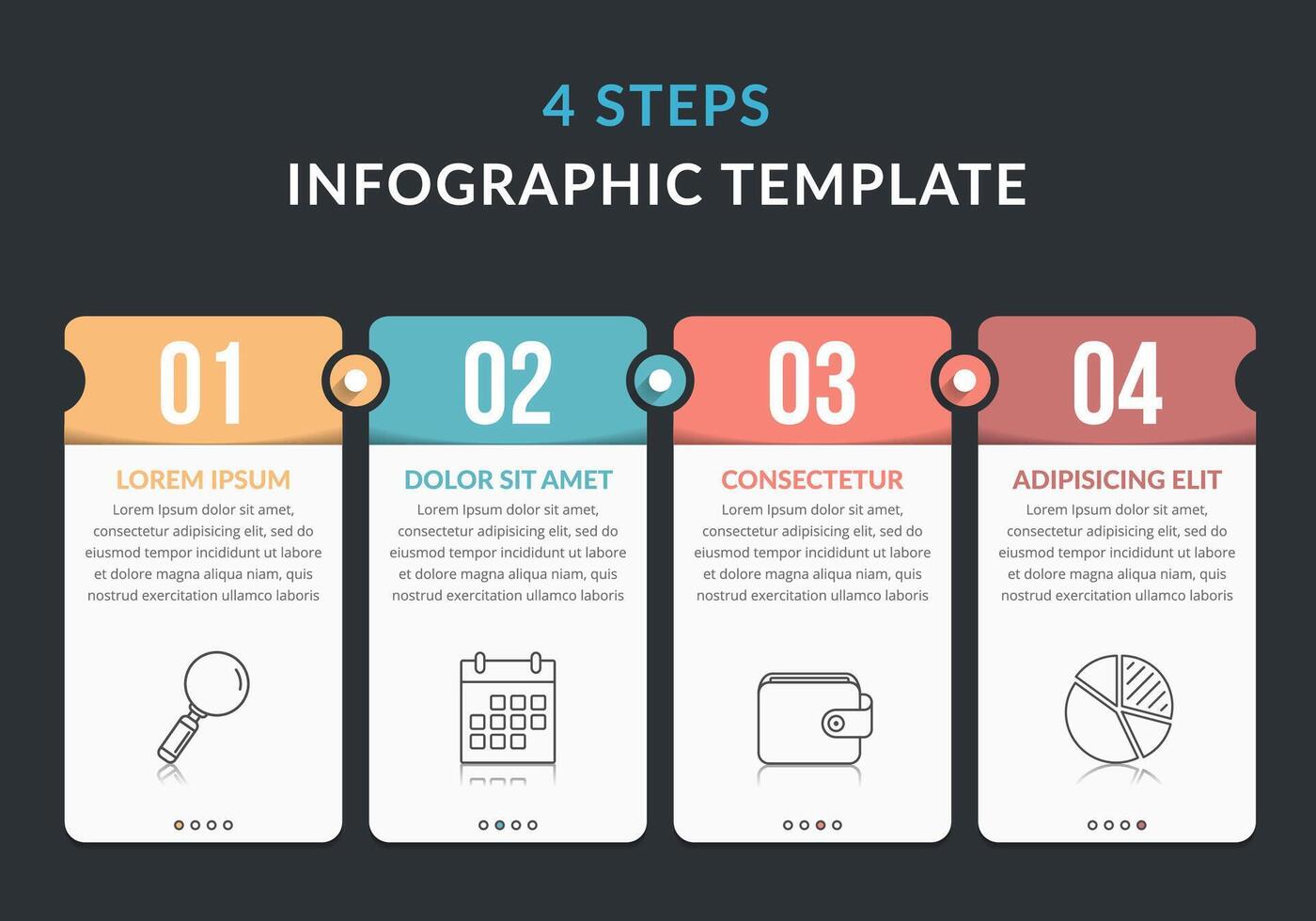 4 STEPS
INFOGRAPHIC TEMPLATE

01
LOREM IPSUM
Lorem Ipsum dolor sit amet, consectetur adipisicing elit, sed do eiusmod tempor incididunt ut labore et dolore magna aliqua niam, quis nostrud exercitation ullamco laboris

02
DOLOR SIT AMET
Lorem Ipsum dolor sit amet, consectetur adipisicing elit, sed do eiusmod tempor incididunt ut labore et dolore magna aliqua niam, quis nostrud exercitation ullamco laboris

03
CONSECTETUR
Lorem Ipsum dolor sit amet, consectetur adipisicing elit, sed do eiusmod tempor incididunt ut labore et dolore magna aliqua niam, quis nostrud exercitation ullamco laboris

04
ADIPISICING ELIT
Lorem Ipsum dolor sit amet, consectetur adipisicing elit, sed do eiusmod tempor incididunt ut labore et dolore magna aliqua niam, quis nostrud exercitation ullamco laboris