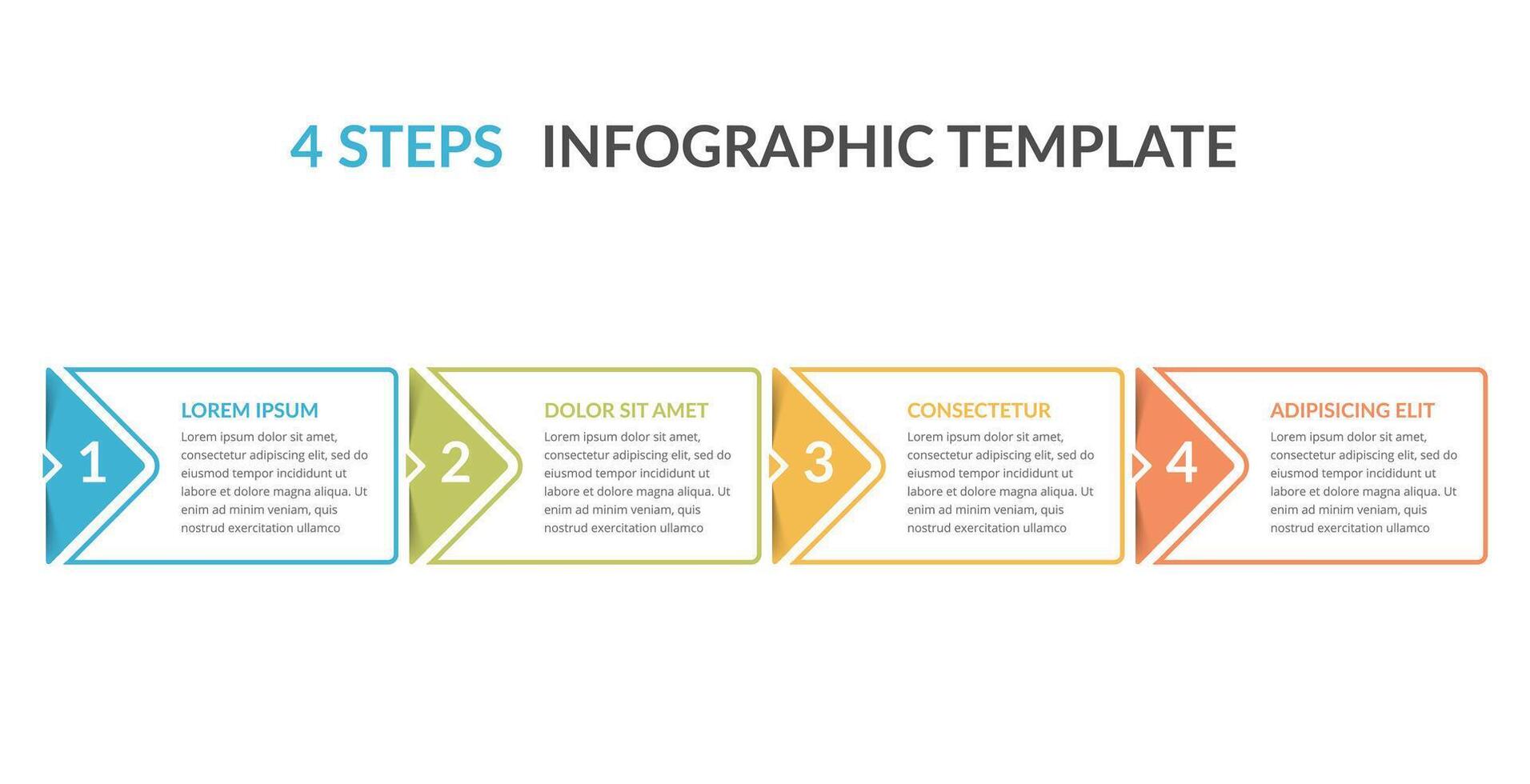 4 STEPS INFOGRAPHIC TEMPLATE

1

LOREM IPSUM

Lorem ipsum dolor sit amet, consectetur adipiscing elit, sed do eiusmod tempor incididunt ut labore et dolore magna aliqua. Ut enim ad minim veniam, quis nostrud exercitation ullamco

2

DOLOR SIT AMET

Lorem ipsum dolor sit amet, consectetur adipiscing elit, sed do eiusmod tempor incididunt ut labore et dolore magna aliqua. Ut enim ad minim veniam, quis nostrud exercitation ullamco

3

CONSECTETUR

Lorem ipsum dolor sit amet, consectetur adipiscing elit, sed do eiusmod tempor incididunt ut labore et dolore magna aliqua. Ut enim ad minim veniam, quis nostrud exercitation ullamco

4

ADIPISICING ELIT

Lorem ipsum dolor sit amet, consectetur adipiscing elit, sed do eiusmod tempor incididunt ut labore et dolore magna aliqua. Ut enim ad minim veniam, quis nostrud exercitation ullamco