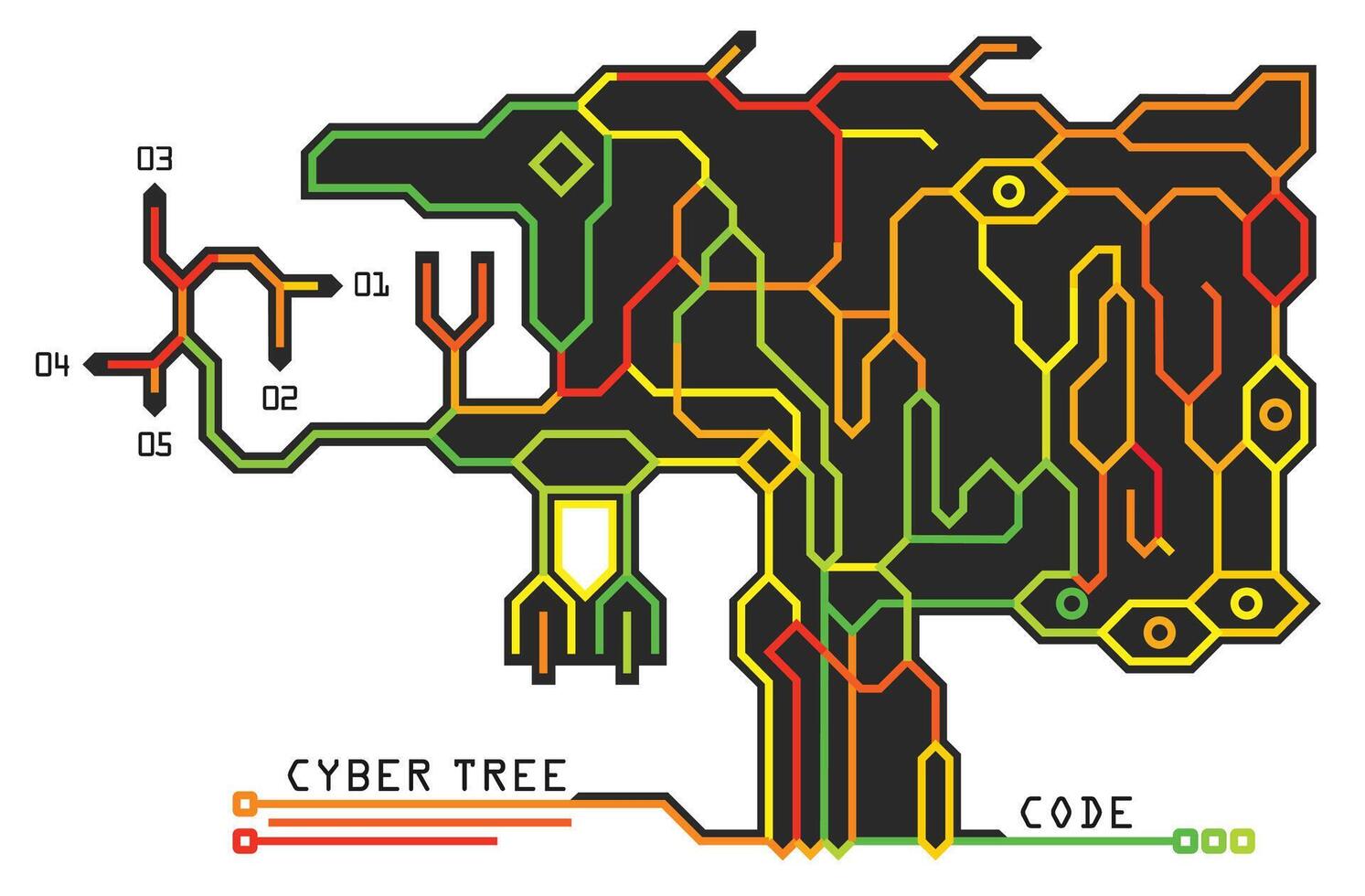 03

01

04

02

05

CYBER TREE

CODE