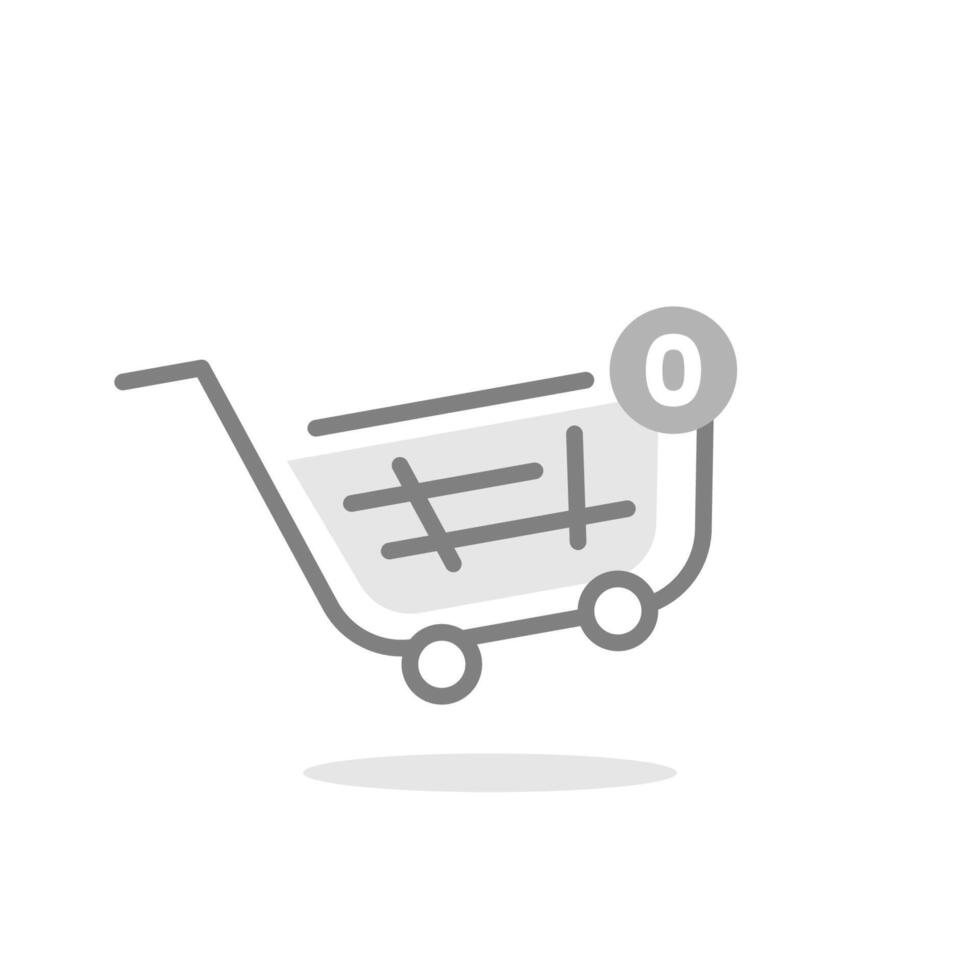 0