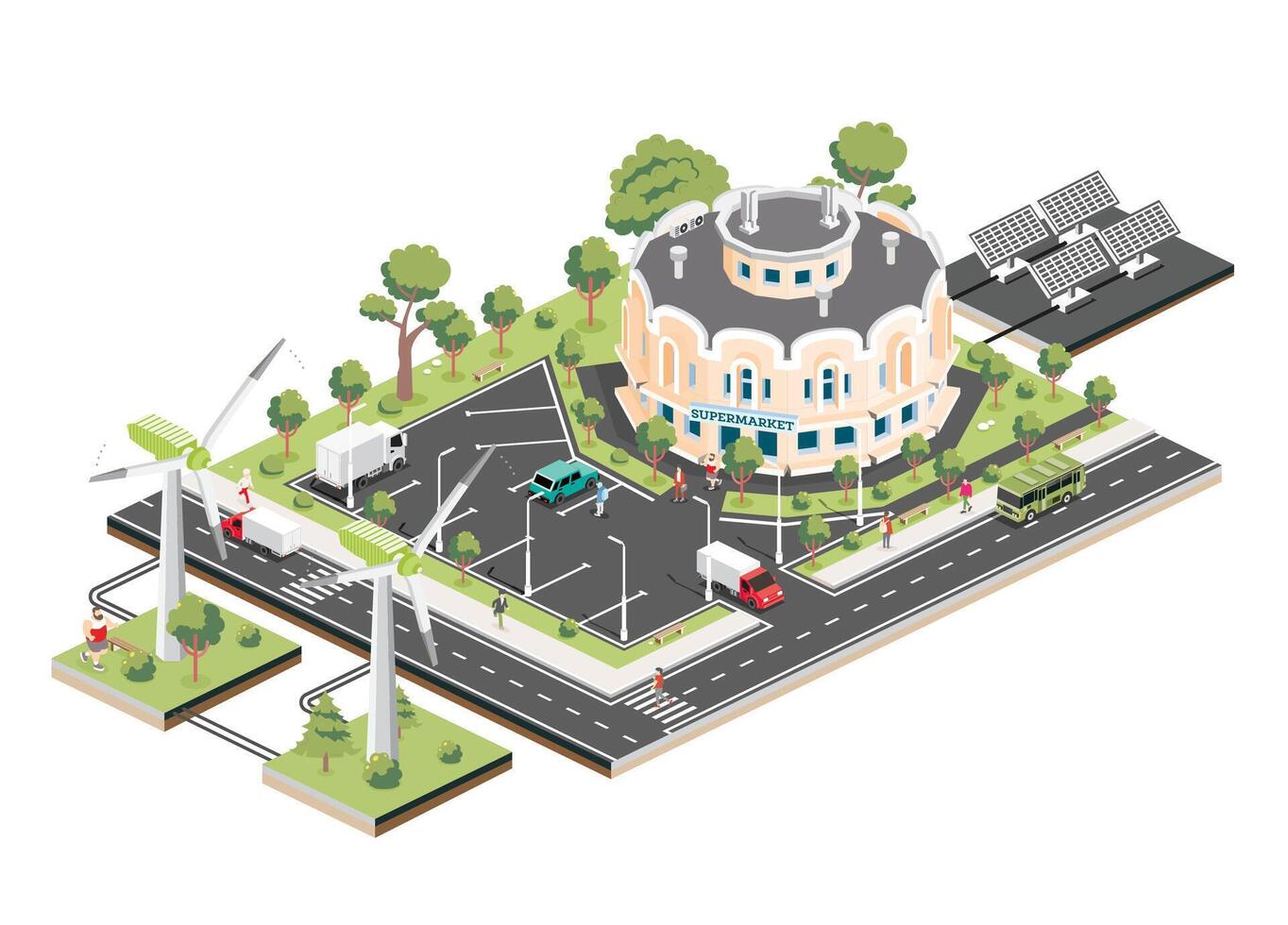 SUPERMARKET