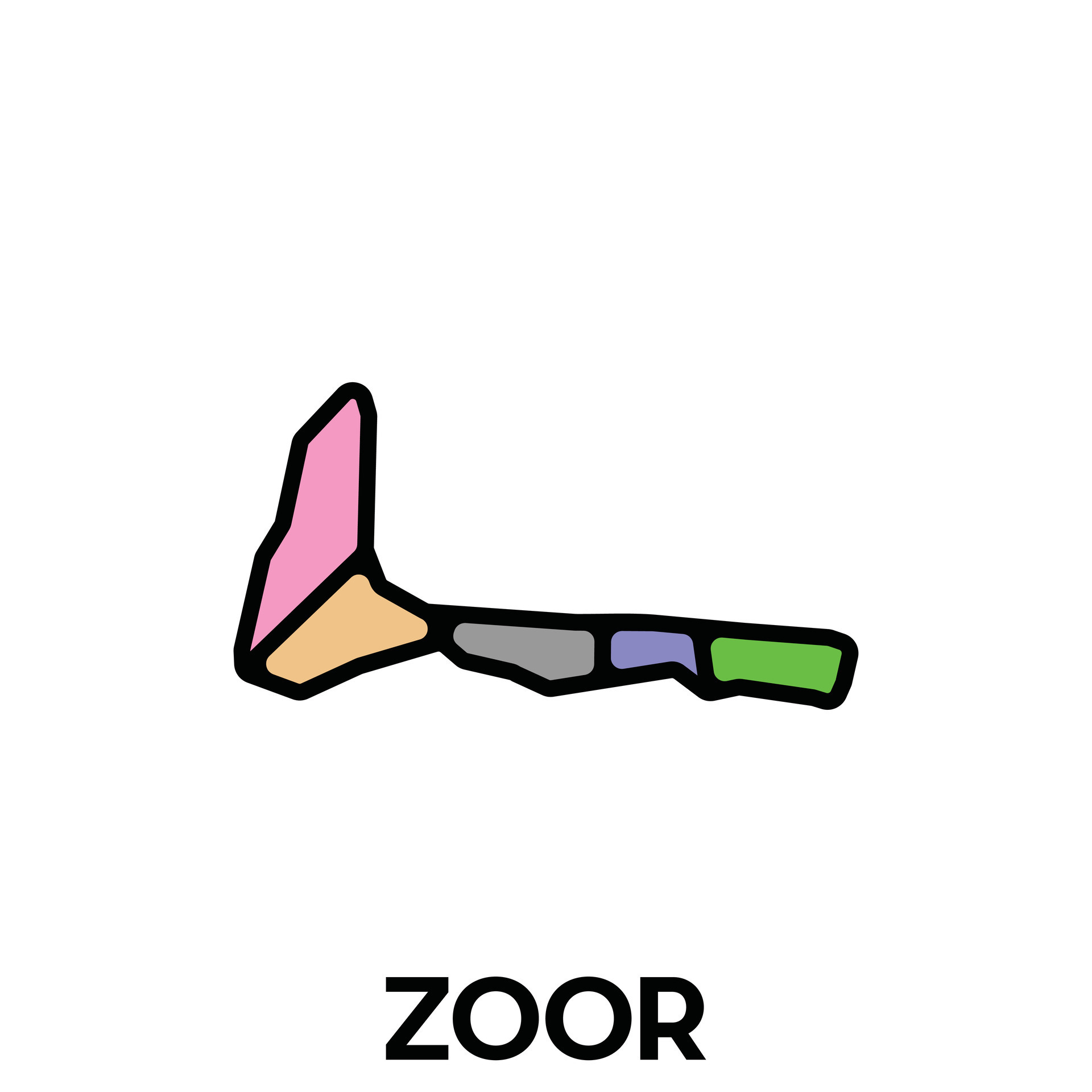 ZOOR