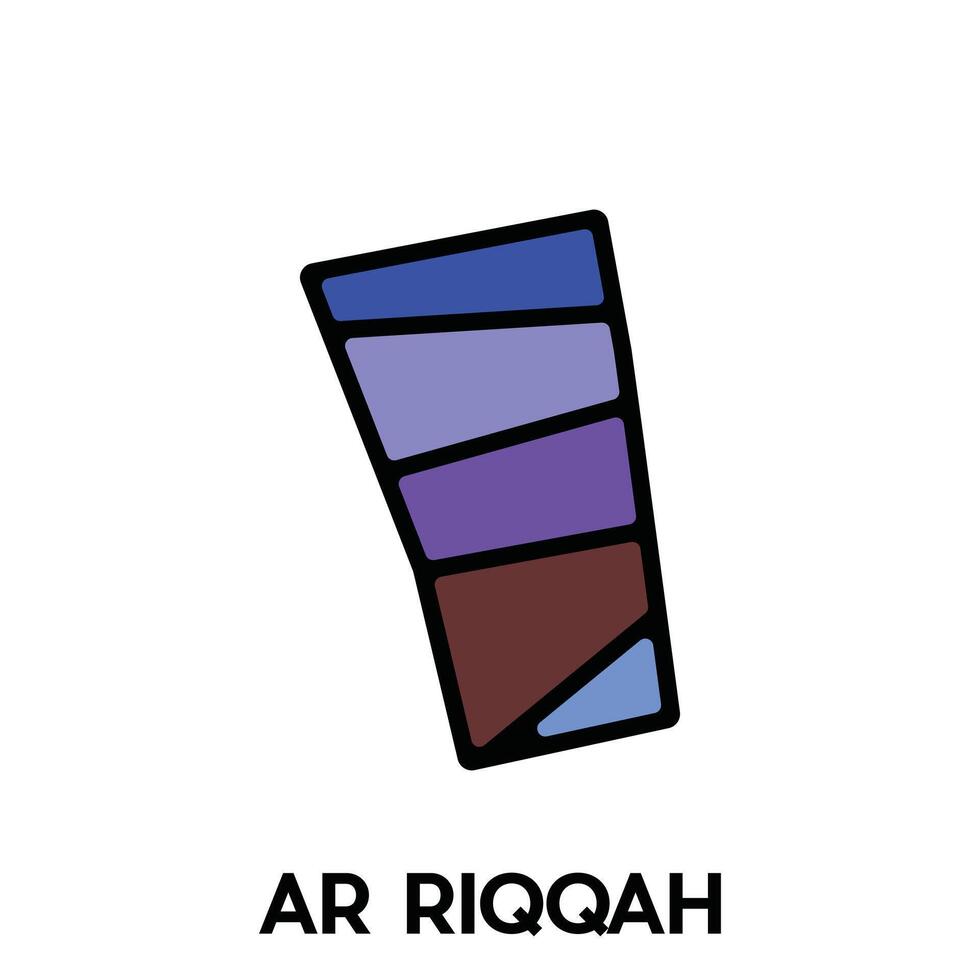 AR RIQQAH