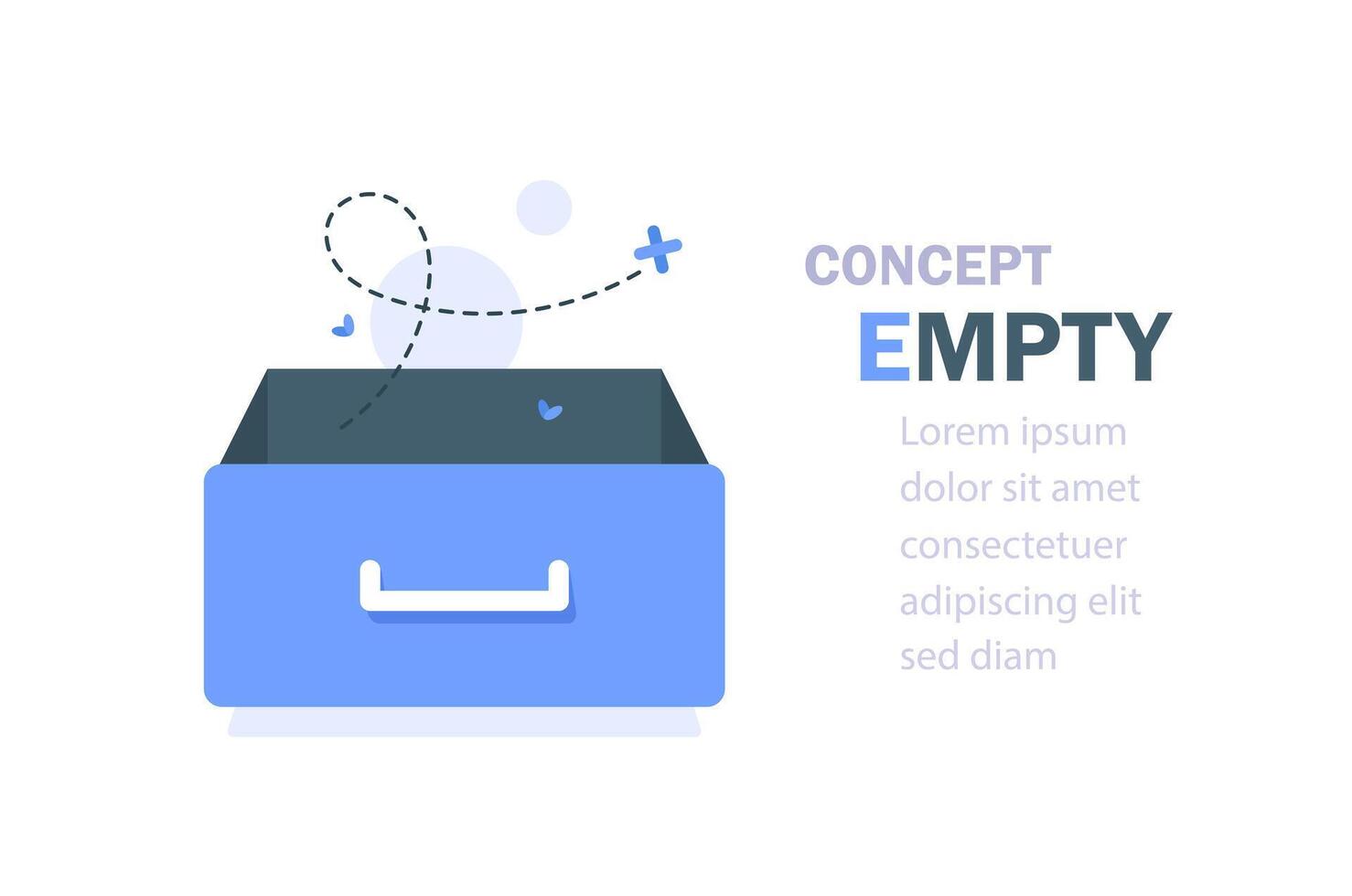 CONCEPT
EMPTY

Lorem ipsum dolor sit amet consectetuer adipiscing elit sed diam