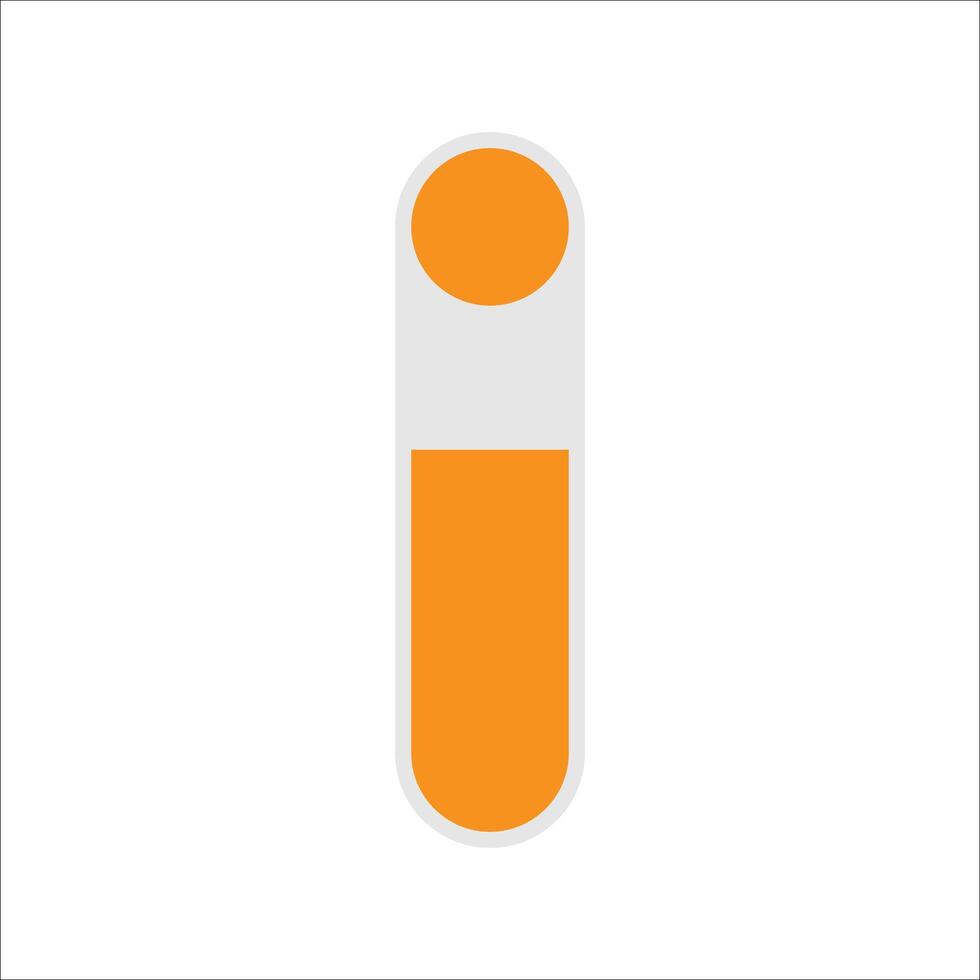 i