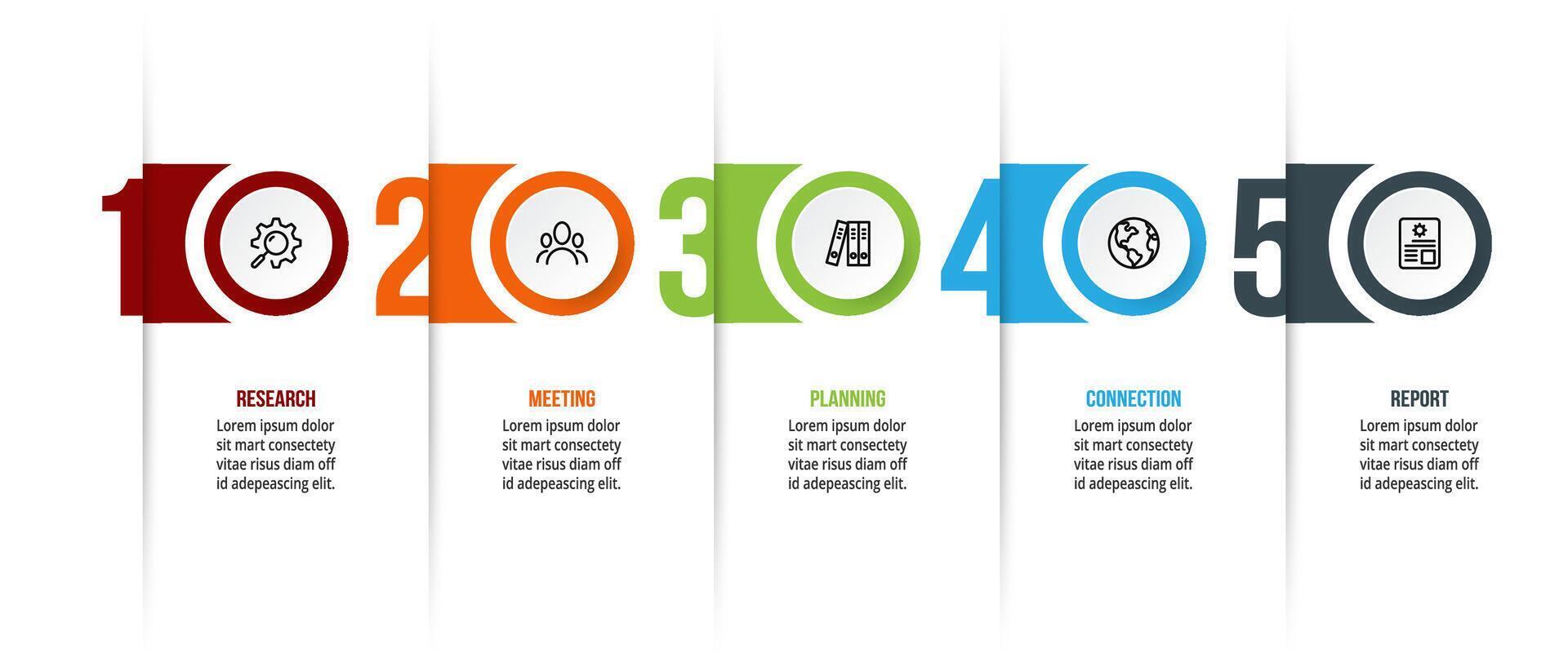 1

RESEARCH

Lorem ipsum dolor sit mart consectety vitae risus diam off id adepeascing elit.

2

MEETING

Lorem ipsum dolor sit mart consectety vitae risus diam off id adepeascing elit.

3

PLANNING

Lorem ipsum dolor sit mart consectety vitae risus diam off id adepeascing elit.

4

CONNECTION

Lorem ipsum dolor sit mart consectety vitae risus diam off id adepeascing elit.

5

REPORT

Lorem ipsum dolor sit mart consectety vitae risus diam off id adepeascing elit.