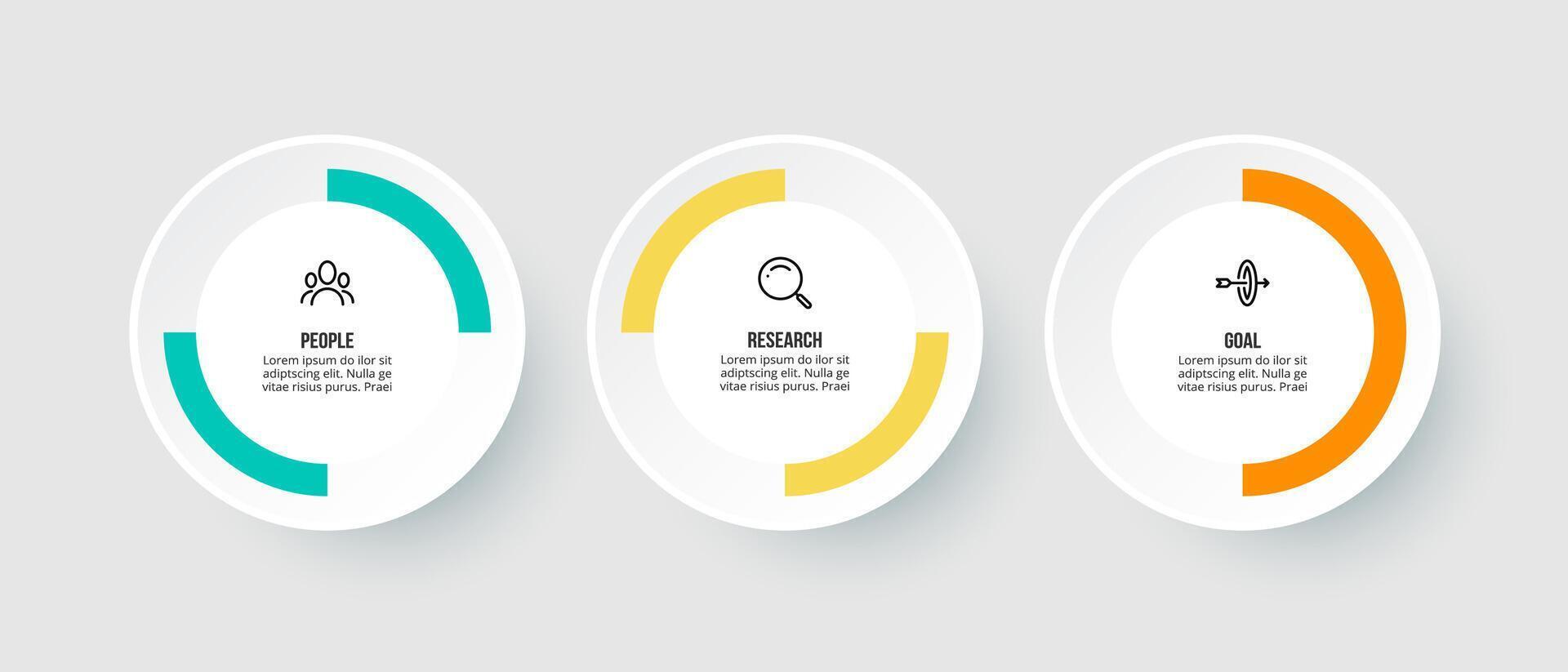 PEOPLE
Lorem ipsum do ilor sit adiptscing elit. Nulla ge vitae risius purus. Praei

RESEARCH
Lorem ipsum do ilor sit adiptscing elit. Nulla ge vitae risius purus. Praei

GOAL
Lorem ipsum do ilor sit adiptscing elit. Nulla ge vitae risius purus. Praei