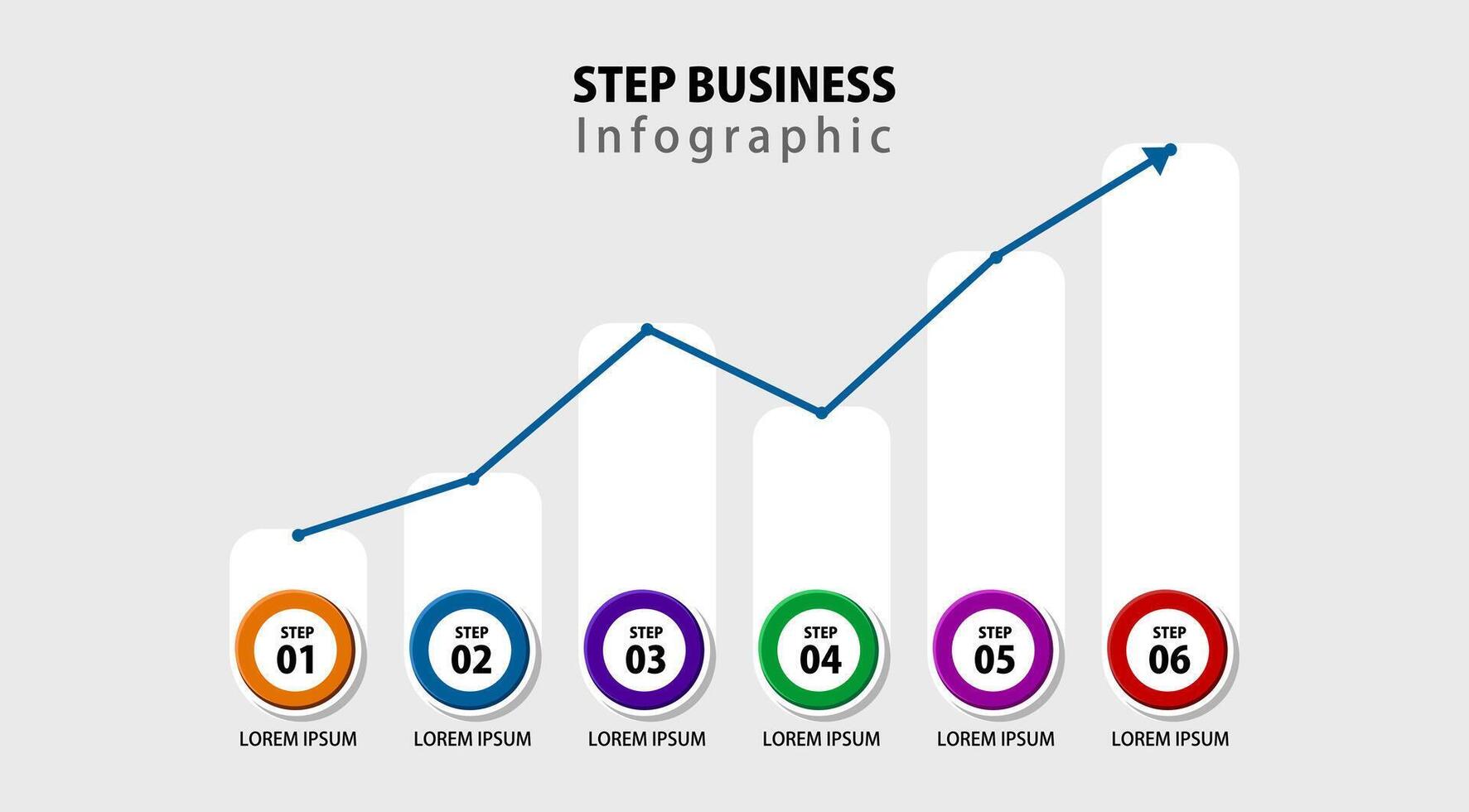 STEP BUSINESS
Infographic

STEP
01
LOREM IPSUM

STEP
02
LOREM IPSUM

STEP
03
LOREM IPSUM

STEP
04
LOREM IPSUM

STEP
05
LOREM IPSUM

STEP
06
LOREM IPSUM