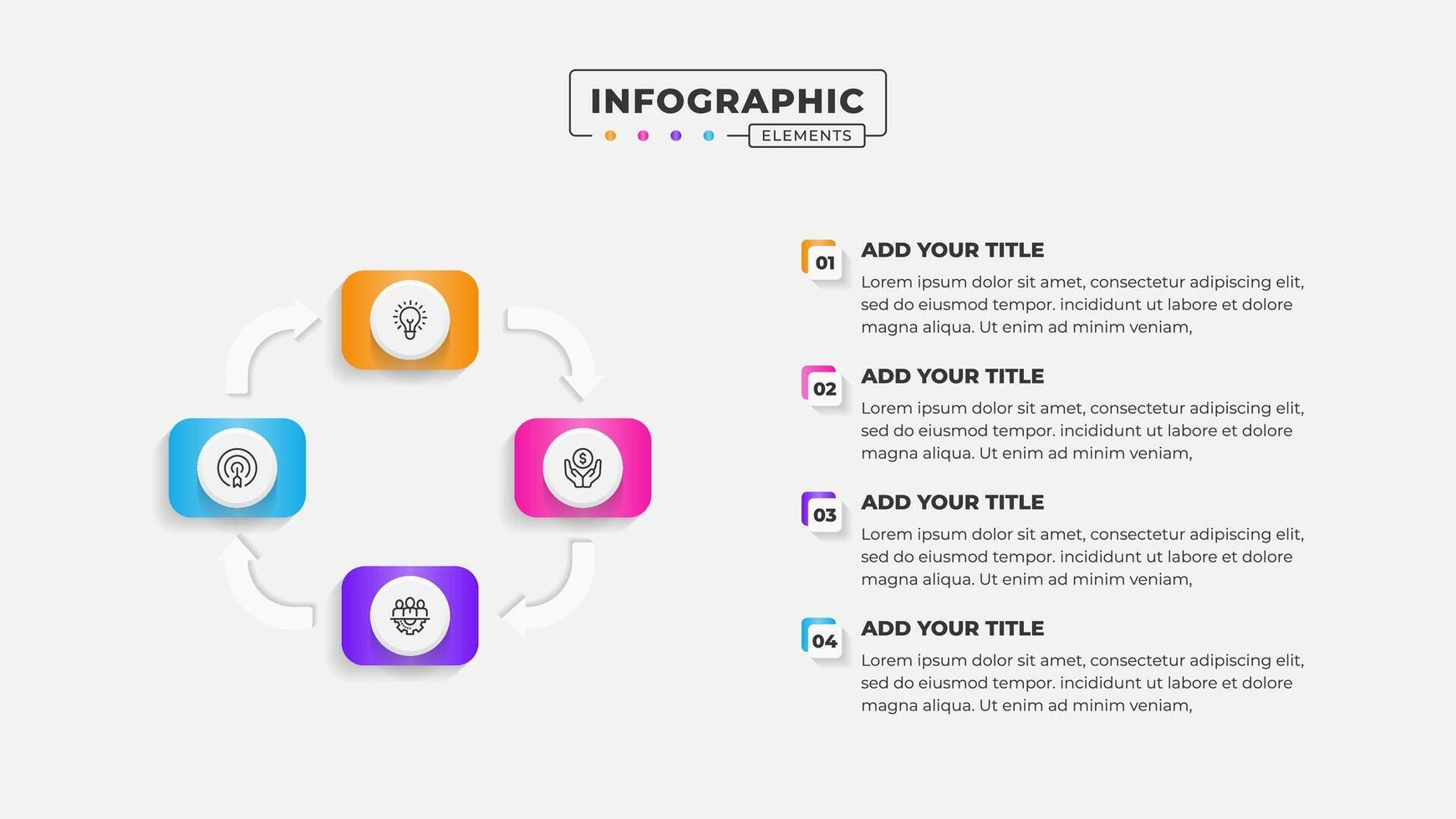 INFOGRAPHIC
ELEMENTS

01
ADD YOUR TITLE
Lorem ipsum dolor sit amet, consectetur adipiscing elit, sed do eiusmod tempor. incididunt ut labore et dolore magna aliqua. Ut enim ad minim veniam,

02
ADD YOUR TITLE
Lorem ipsum dolor sit amet, consectetur adipiscing elit, sed do eiusmod tempor. incididunt ut labore et dolore magna aliqua. Ut enim ad minim veniam,

03
ADD YOUR TITLE
Lorem ipsum dolor sit amet, consectetur adipiscing elit, sed do eiusmod tempor. incididunt ut labore et dolore magna aliqua. Ut enim ad minim veniam,

04
ADD YOUR TITLE
Lorem ipsum dolor sit amet, consectetur adipiscing elit, sed do eiusmod tempor. incididunt ut labore et dolore magna aliqua. Ut enim ad minim veniam,