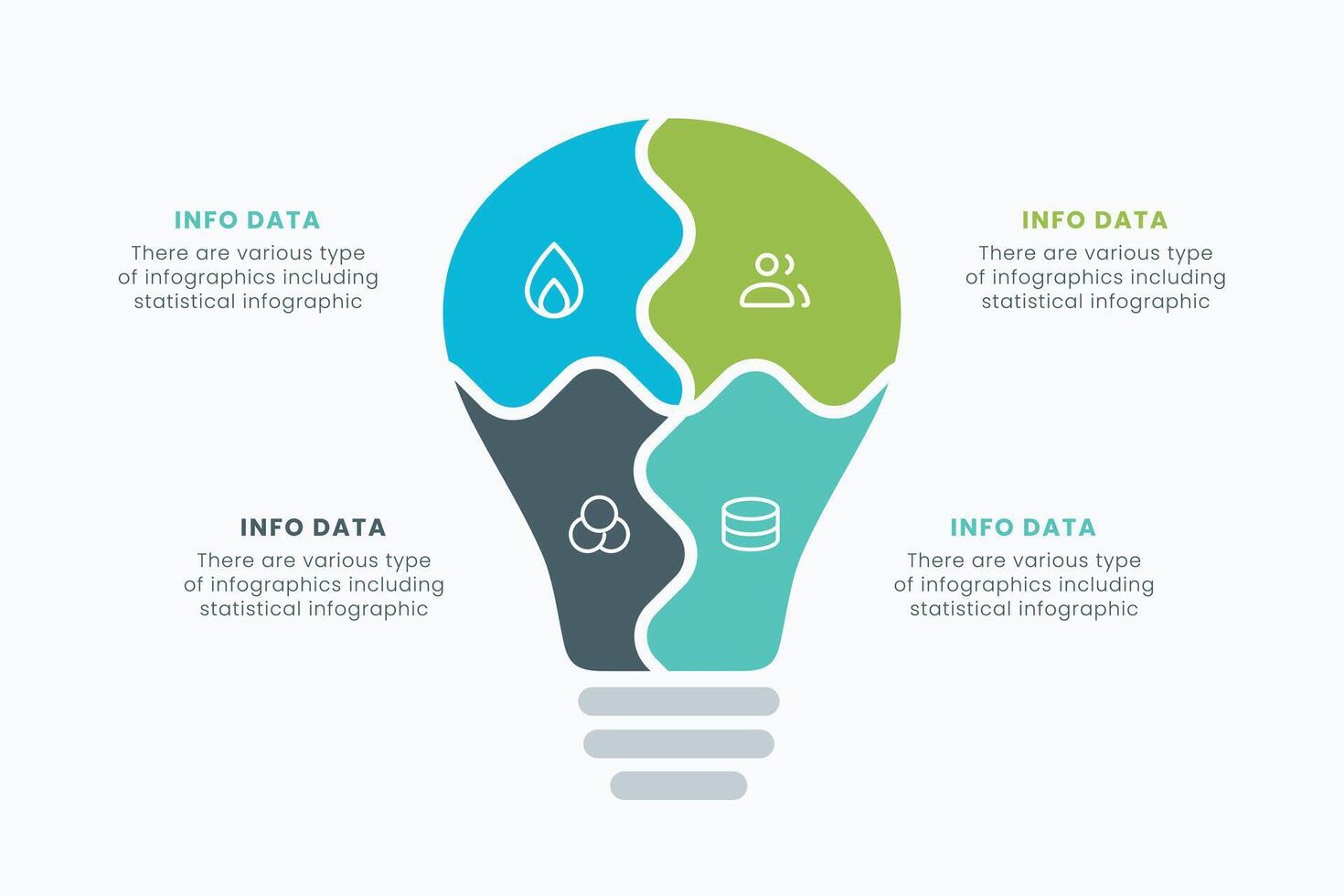 INFO DATA
There are various type of infographics including statistical infographic

INFO DATA
There are various type of infographics including statistical infographic

INFO DATA
There are various type of infographics including statistical infographic

INFO DATA
There are various type of infographics including statistical infographic