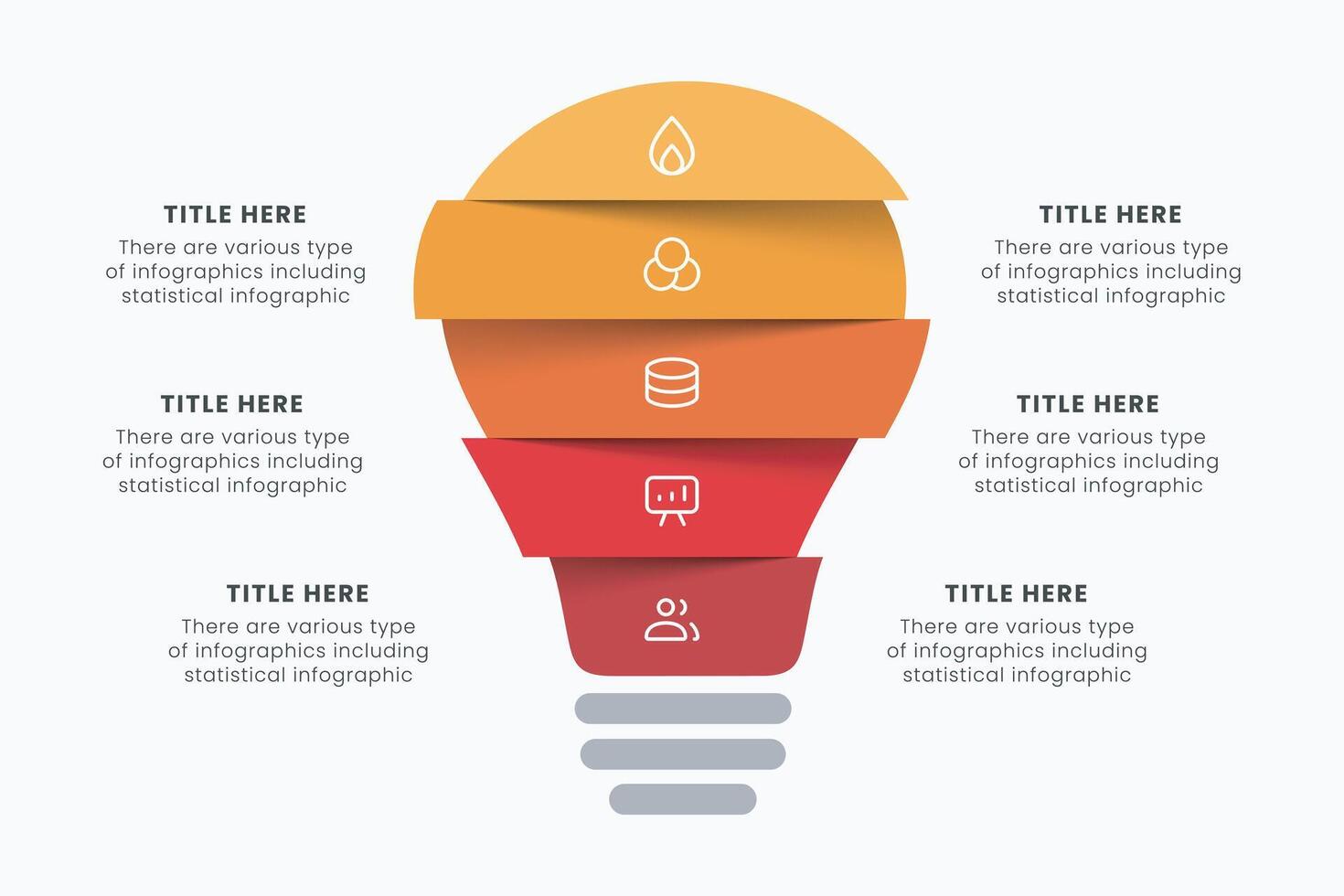 TITLE HERE
There are various type of infographics including statistical infographic

TITLE HERE
There are various type of infographics including statistical infographic

TITLE HERE
There are various type of infographics including statistical infographic

TITLE HERE
There are various type of infographics including statistical infographic

TITLE HERE
There are various type of infographics including statistical infographic

TITLE HERE
There are various type of infographics including statistical infographic