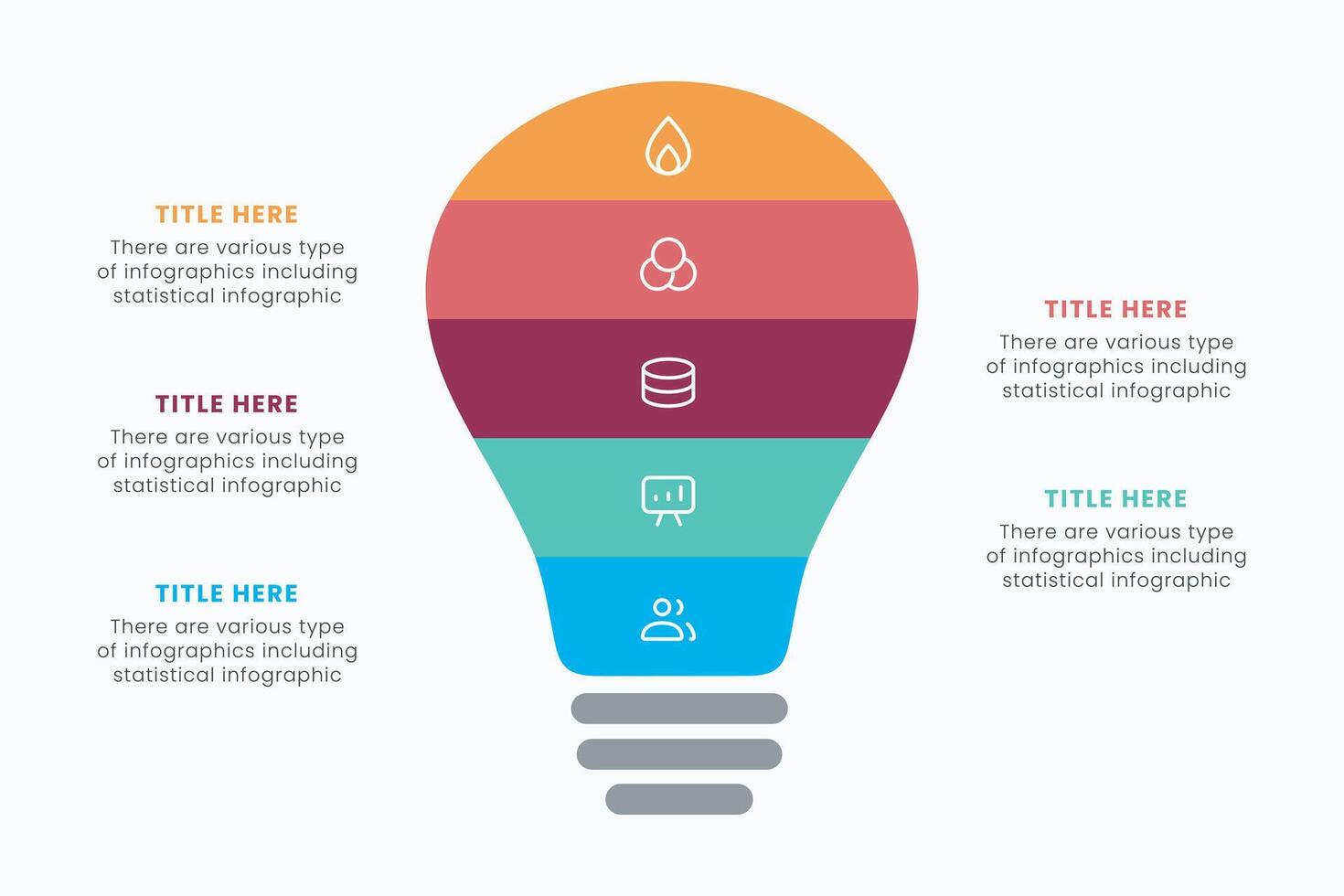 TITLE HERE
There are various type of infographics including statistical infographic

TITLE HERE
There are various type of infographics including statistical infographic

TITLE HERE
There are various type of infographics including statistical infographic

TITLE HERE
There are various type of infographics including statistical infographic

TITLE HERE
There are various type of infographics including statistical infographic