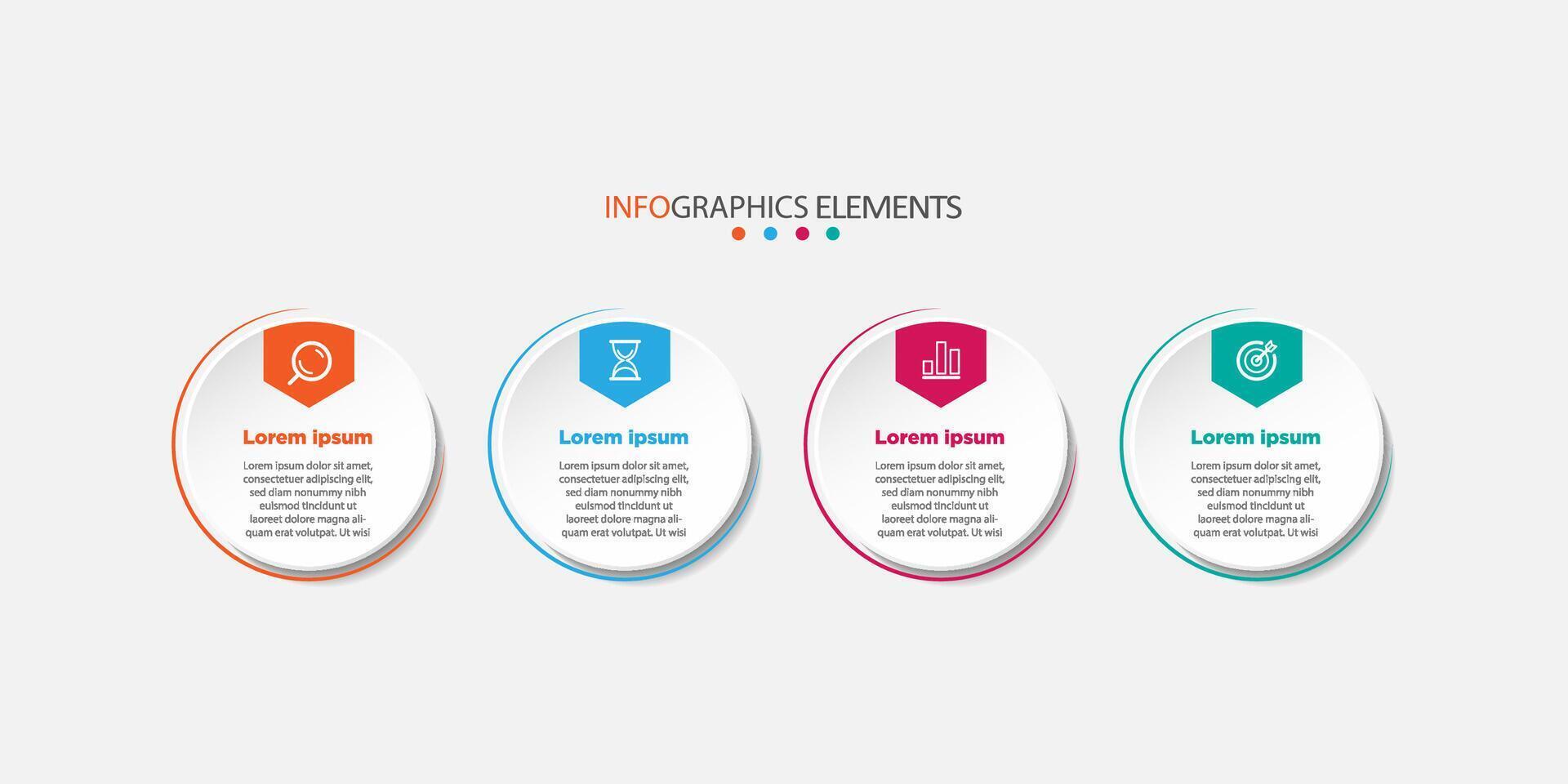 INFOGRAPHICS ELEMENTS

Lorem ipsum

Lorem ipsum dolor sit amet, consectetuer adipiscing elit, sed diam nonummy nibh euismod tincidunt ut laoreet dolore magna aliquam erat volutpat. Ut wisi

Lorem ipsum

Lorem ipsum dolor sit amet, consectetuer adipiscing elit, sed diam nonummy nibh euismod tincidunt ut laoreet dolore magna aliquam erat volutpat. Ut wisi

Lorem ipsum

Lorem ipsum dolor sit amet, consectetuer adipiscing elit, sed diam nonummy nibh euismod tincidunt ut laoreet dolore magna aliquam erat volutpat. Ut wisi

Lorem ipsum

Lorem ipsum dolor sit amet, consectetuer adipiscing elit, sed diam nonummy nibh euismod tincidunt ut laoreet dolore magna aliquam erat volutpat. Ut wisi