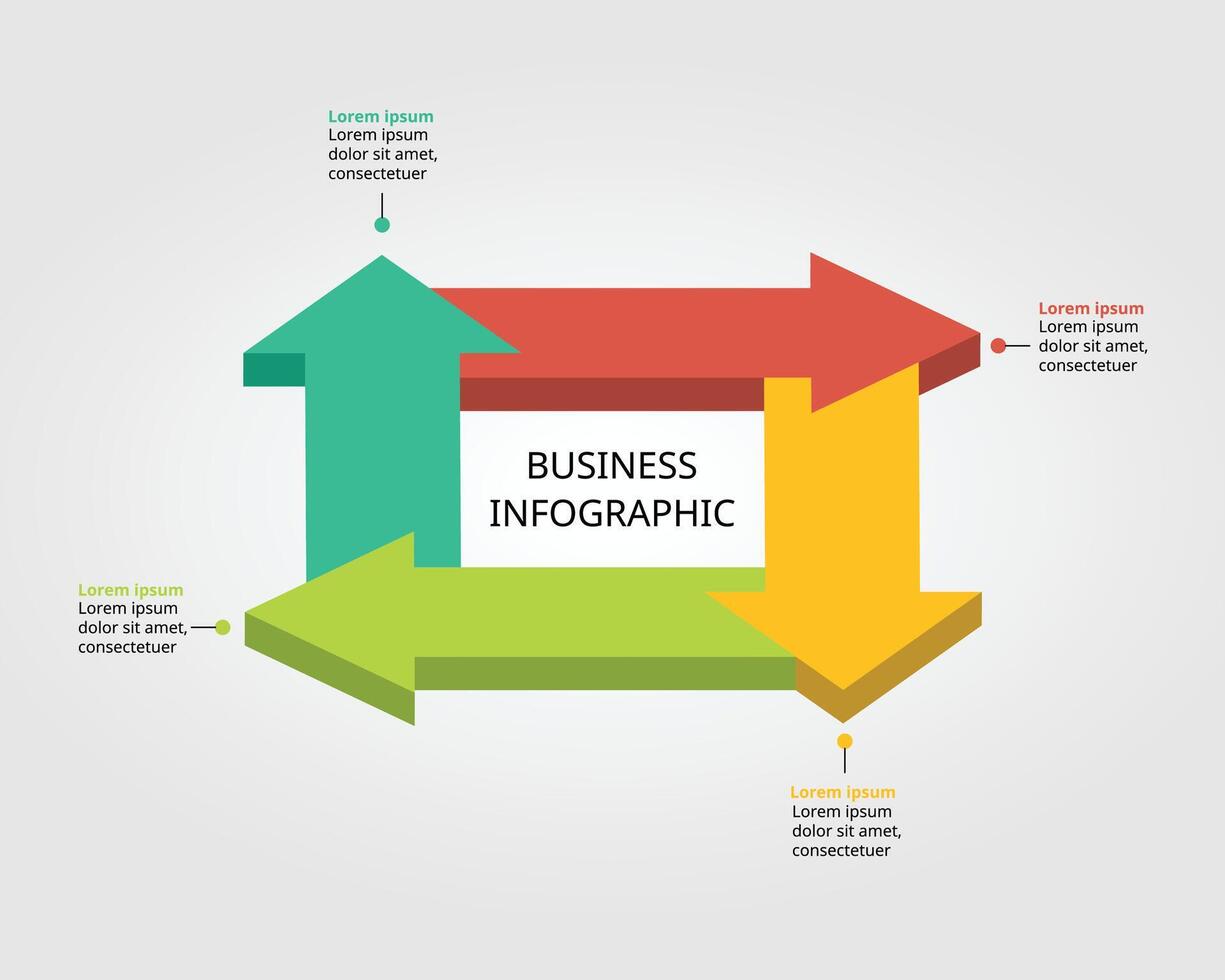 Lorem ipsum
Lorem ipsum dolor sit amet, consectetuer

Lorem ipsum
Lorem ipsum dolor sit amet, consectetuer

BUSINESS
INFOGRAPHIC

Lorem ipsum
Lorem ipsum dolor sit amet, consectetuer

Lorem ipsum
Lorem ipsum dolor sit amet, consectetuer