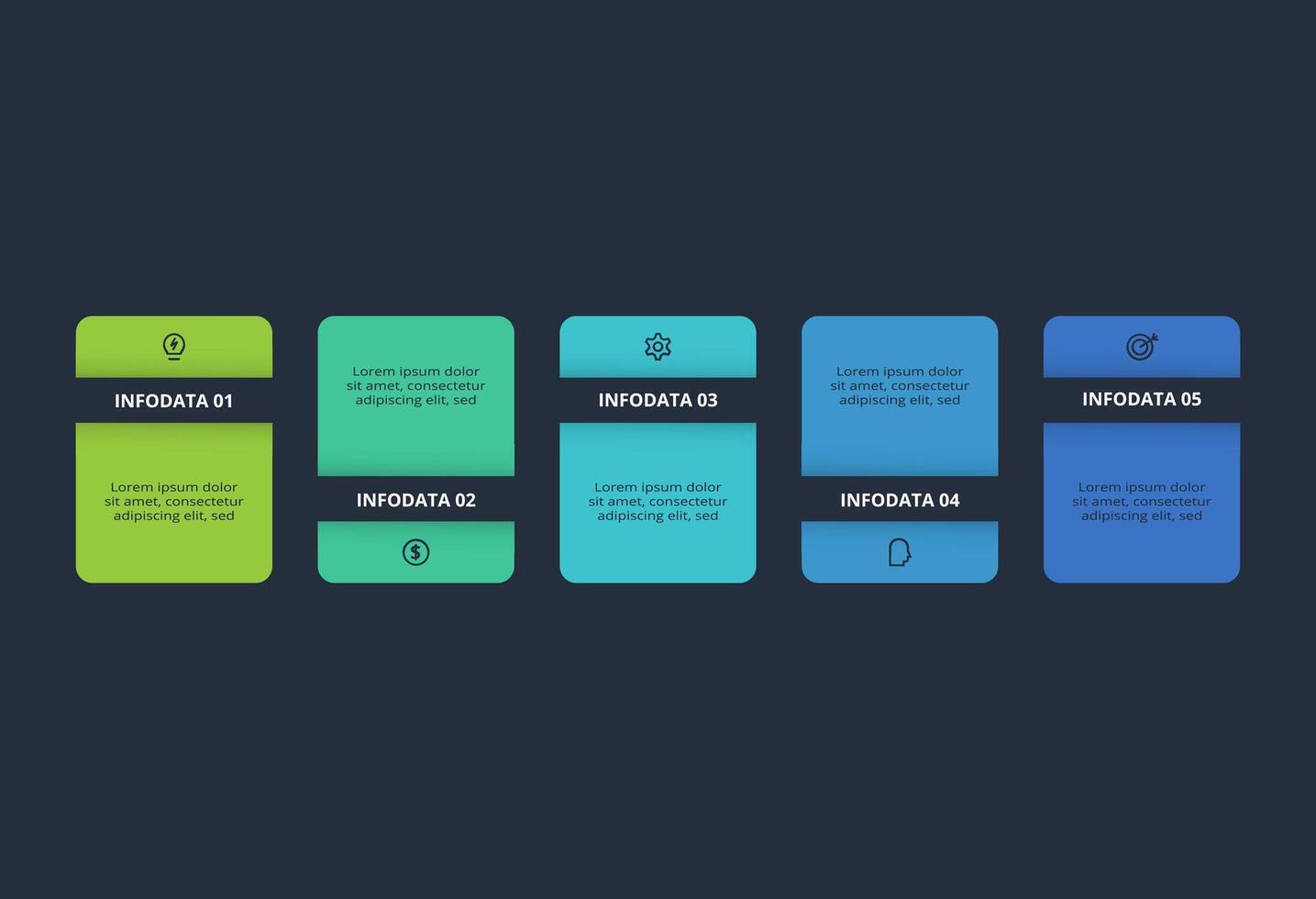 INFODATA 01

Lorem ipsum dolor sit amet, consectetur adipiscing elit, sed

Lorem ipsum dolor sit amet, consectetur adipiscing elit, sed

INFODATA 02

INFODATA 03

Lorem ipsum dolor sit amet, consectetur adipiscing elit, sed

Lorem ipsum dolor sit amet, consectetur adipiscing elit, sed

INFODATA 04

INFODATA 05

Lorem ipsum dolor sit amet, consectetur adipiscing elit, sed