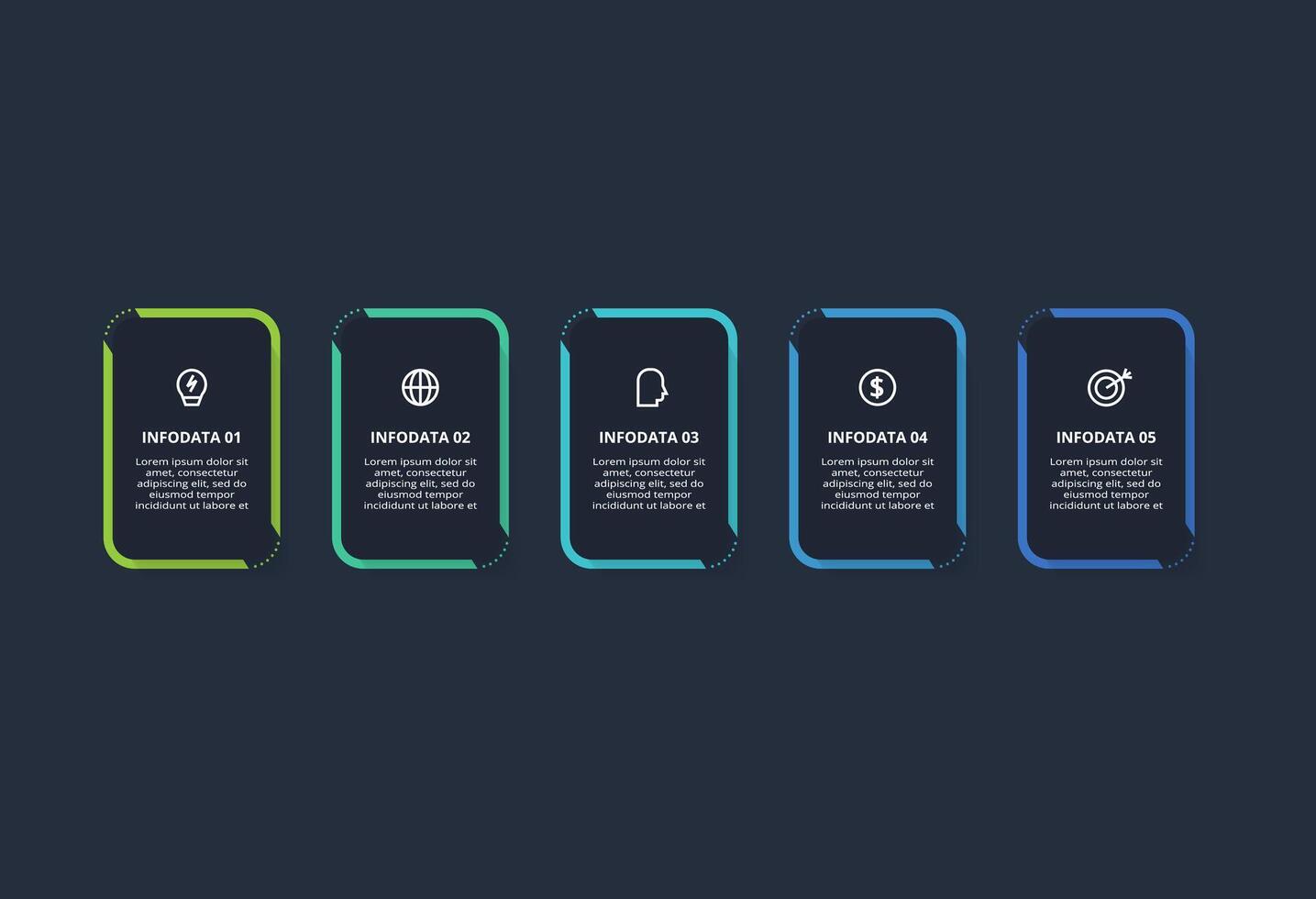 INFODATA 01

Lorem ipsum dolor sit amet, consectetur adipiscing elit, sed do eiusmod tempor incididunt ut labore et

INFODATA 02

Lorem ipsum dolor sit amet, consectetur adipiscing elit, sed do eiusmod tempor incididunt ut labore et

INFODATA 03

Lorem ipsum dolor sit amet, consectetur adipiscing elit, sed do eiusmod tempor incididunt ut labore et

INFODATA 04

Lorem ipsum dolor sit amet, consectetur adipiscing elit, sed do eiusmod tempor incididunt ut labore et

INFODATA 05

Lorem ipsum dolor sit amet, consectetur adipiscing elit, sed do eiusmod tempor incididunt ut labore et