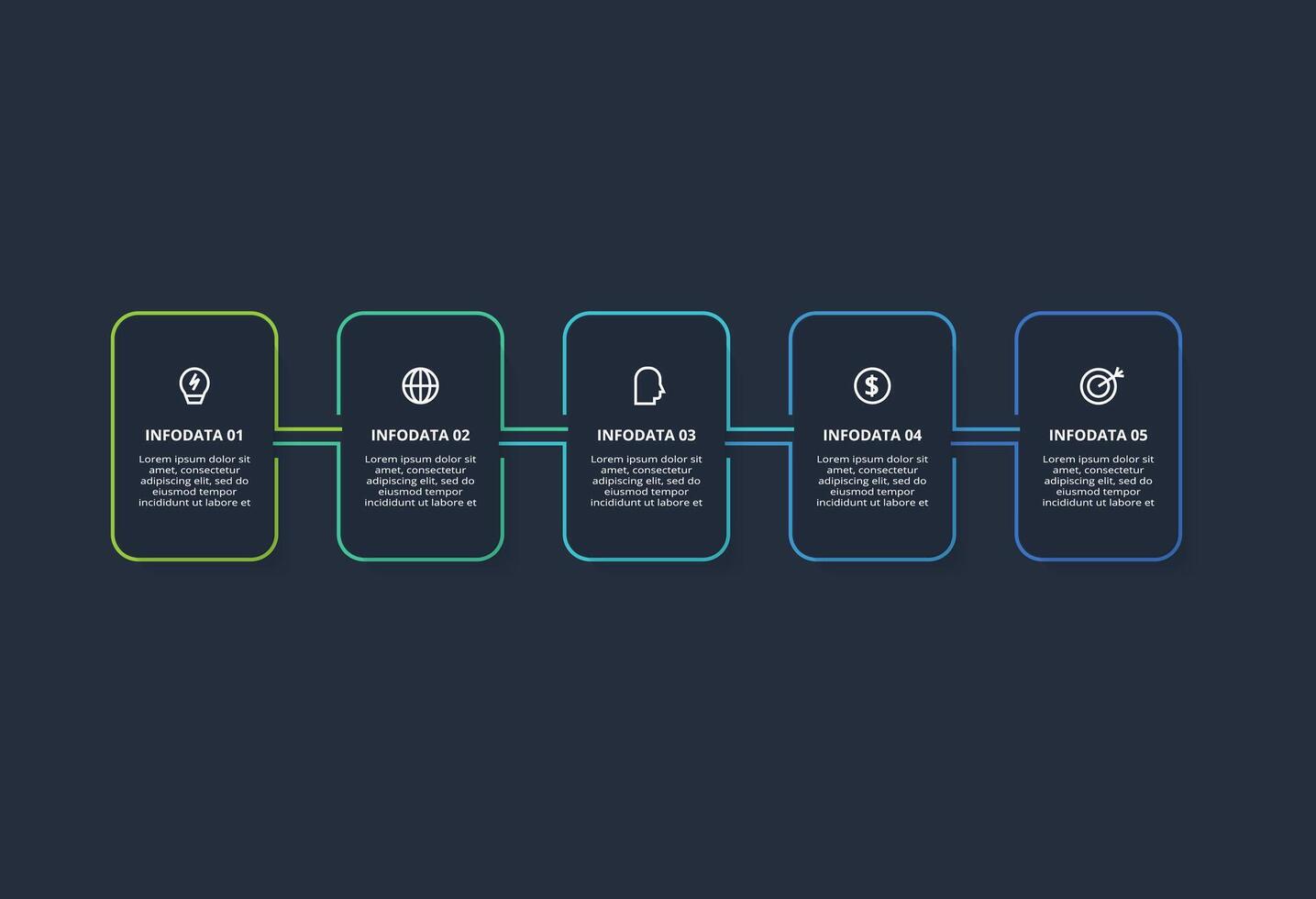 INFODATA 01

Lorem ipsum dolor sit amet, consectetur adipiscing elit, sed do eiusmod tempor incididunt ut labore et

INFODATA 02

Lorem ipsum dolor sit amet, consectetur adipiscing elit, sed do eiusmod tempor incididunt ut labore et

INFODATA 03

Lorem ipsum dolor sit amet, consectetur adipiscing elit, sed do eiusmod tempor incididunt ut labore et

INFODATA 04

Lorem ipsum dolor sit amet, consectetur adipiscing elit, sed do eiusmod tempor incididunt ut labore et

INFODATA 05

Lorem ipsum dolor sit amet, consectetur adipiscing elit, sed do eiusmod tempor incididunt ut labore et