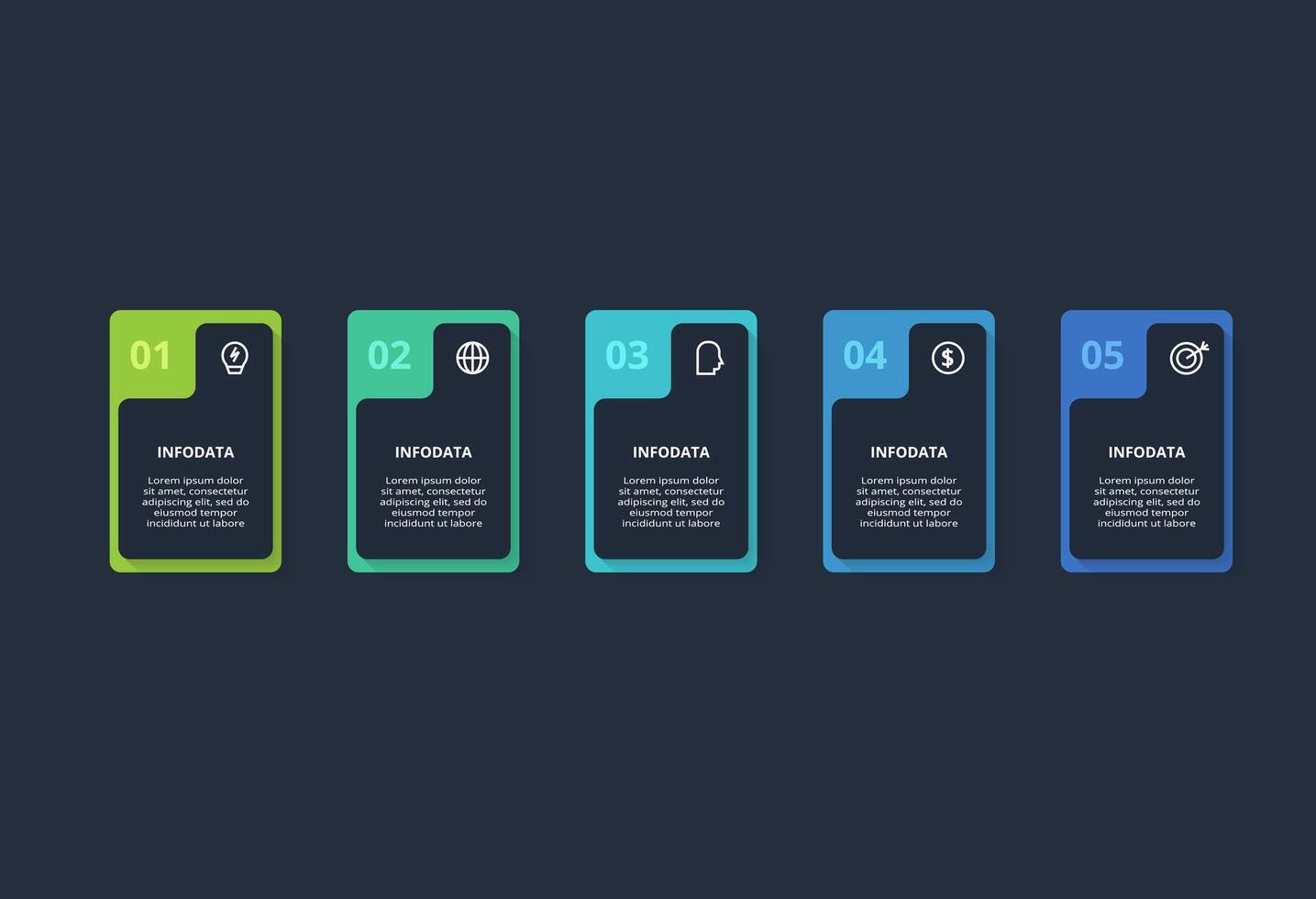 01

INFODATA

Lorem ipsum dolor sit amet, consectetur adipiscing elit, sed do eiusmod tempor incididunt ut labore

02

INFODATA

Lorem ipsum dolor sit amet, consectetur adipiscing elit, sed do eiusmod tempor incididunt ut labore

03

INFODATA

Lorem ipsum dolor sit amet, consectetur adipiscing elit, sed do eiusmod tempor incididunt ut labore

04

INFODATA

Lorem ipsum dolor sit amet, consectetur adipiscing elit, sed do eiusmod tempor incididunt ut labore

05

INFODATA

Lorem ipsum dolor sit amet, consectetur adipiscing elit, sed do eiusmod tempor incididunt ut labore