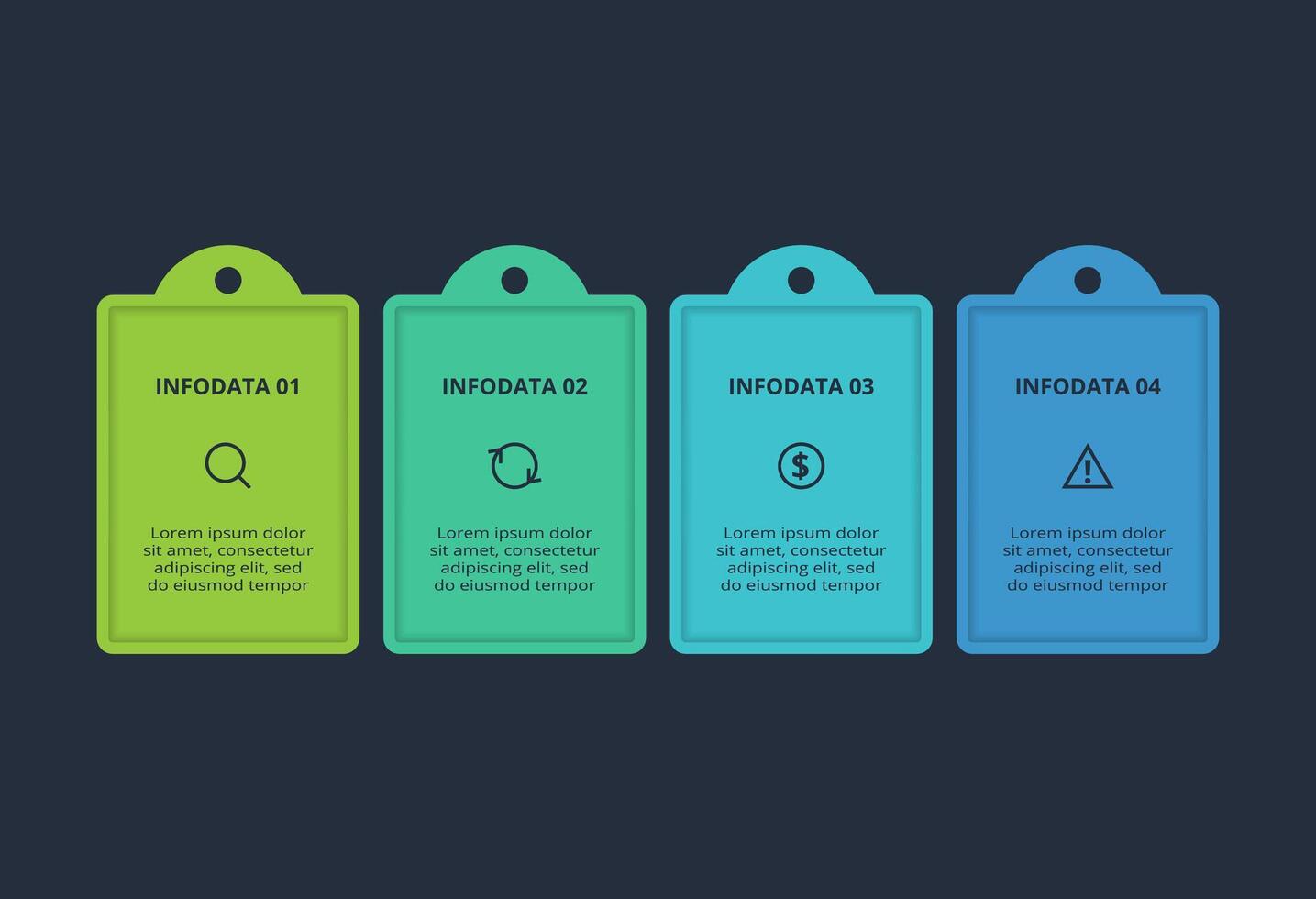 INFODATA 01

Lorem ipsum dolor sit amet, consectetur adipiscing elit, sed do eiusmod tempor

INFODATA 02

Lorem ipsum dolor sit amet, consectetur adipiscing elit, sed do eiusmod tempor

INFODATA 03

$

Lorem ipsum dolor sit amet, consectetur adipiscing elit, sed do eiusmod tempor

INFODATA 04

!

Lorem ipsum dolor sit amet, consectetur adipiscing elit, sed do eiusmod tempor