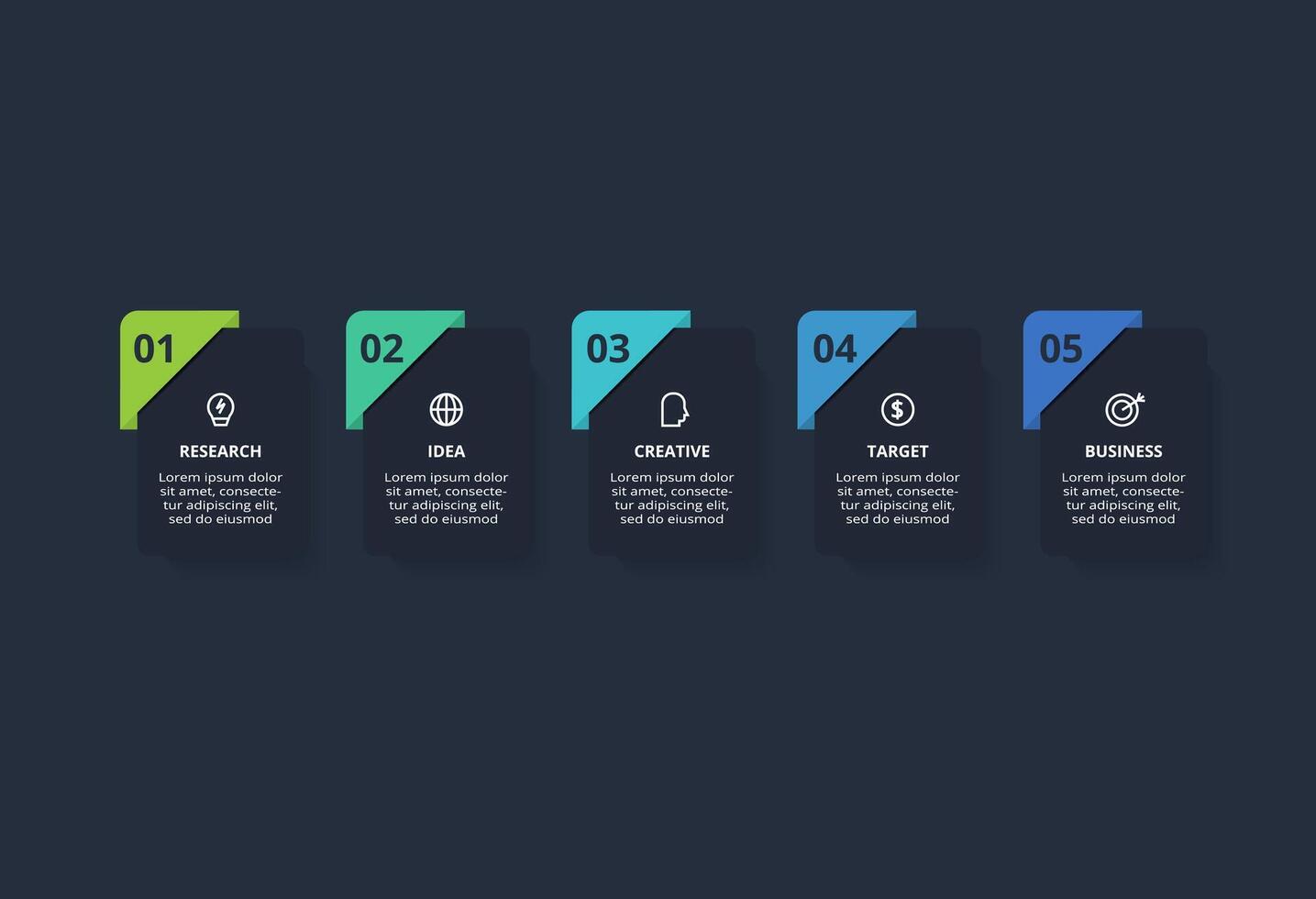 01

RESEARCH

Lorem ipsum dolor sit amet, consectetur adipiscing elit, sed do eiusmod

02

IDEA

Lorem ipsum dolor sit amet, consectetur adipiscing elit, sed do eiusmod

03

CREATIVE

Lorem ipsum dolor sit amet, consectetur adipiscing elit, sed do eiusmod

04

TARGET

Lorem ipsum dolor sit amet, consectetur adipiscing elit, sed do eiusmod

05

BUSINESS

Lorem ipsum dolor sit amet, consectetur adipiscing elit, sed do eiusmod