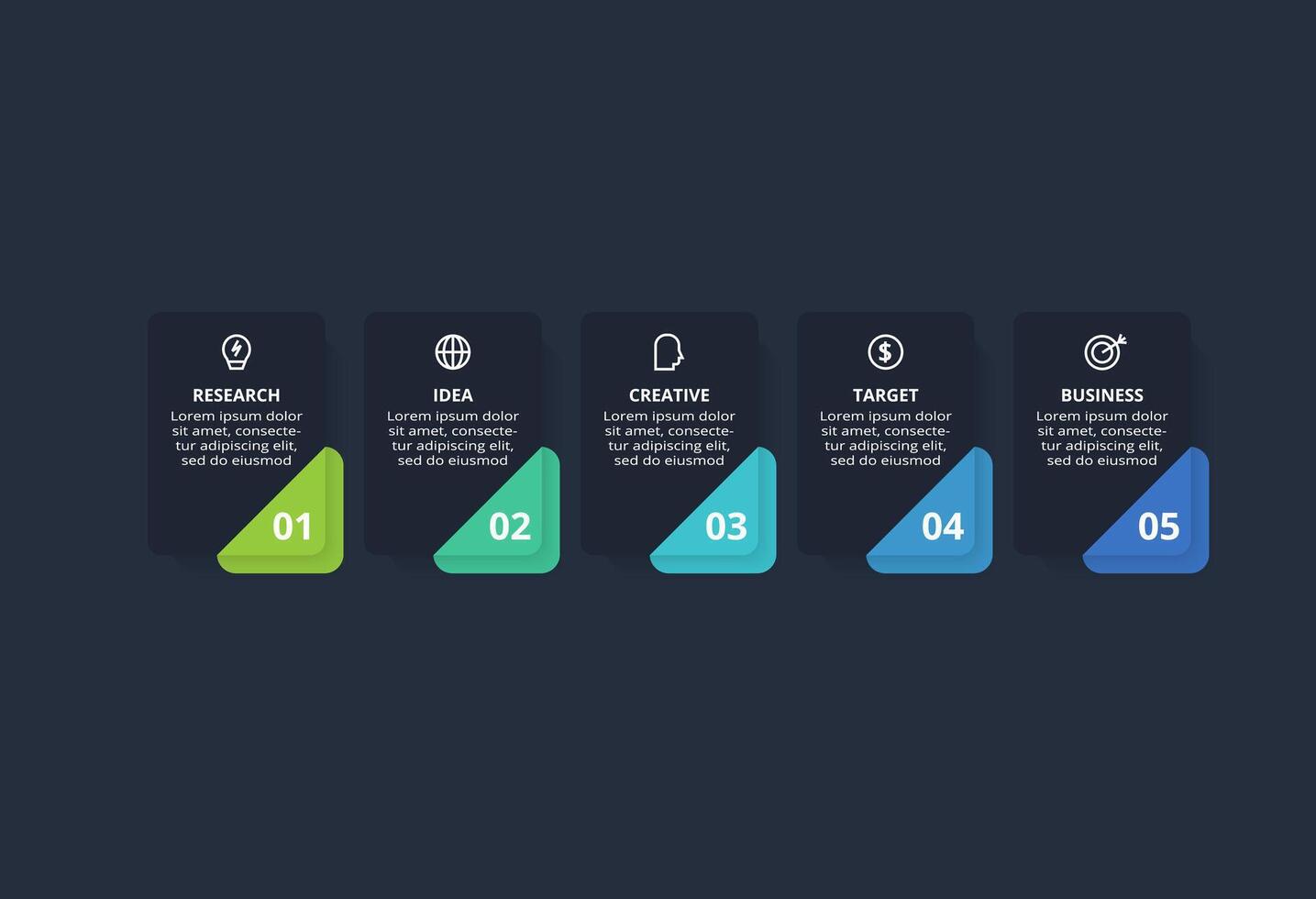 RESEARCH
Lorem ipsum dolor sit amet, consectetur adipiscing elit, sed do eiusmod
01

IDEA
Lorem ipsum dolor sit amet, consectetur adipiscing elit, sed do eiusmod
02

CREATIVE
Lorem ipsum dolor sit amet, consectetur adipiscing elit, sed do eiusmod
03

TARGET
Lorem ipsum dolor sit amet, consectetur adipiscing elit, sed do eiusmod
04

BUSINESS
Lorem ipsum dolor sit amet, consectetur adipiscing elit, sed do eiusmod
05