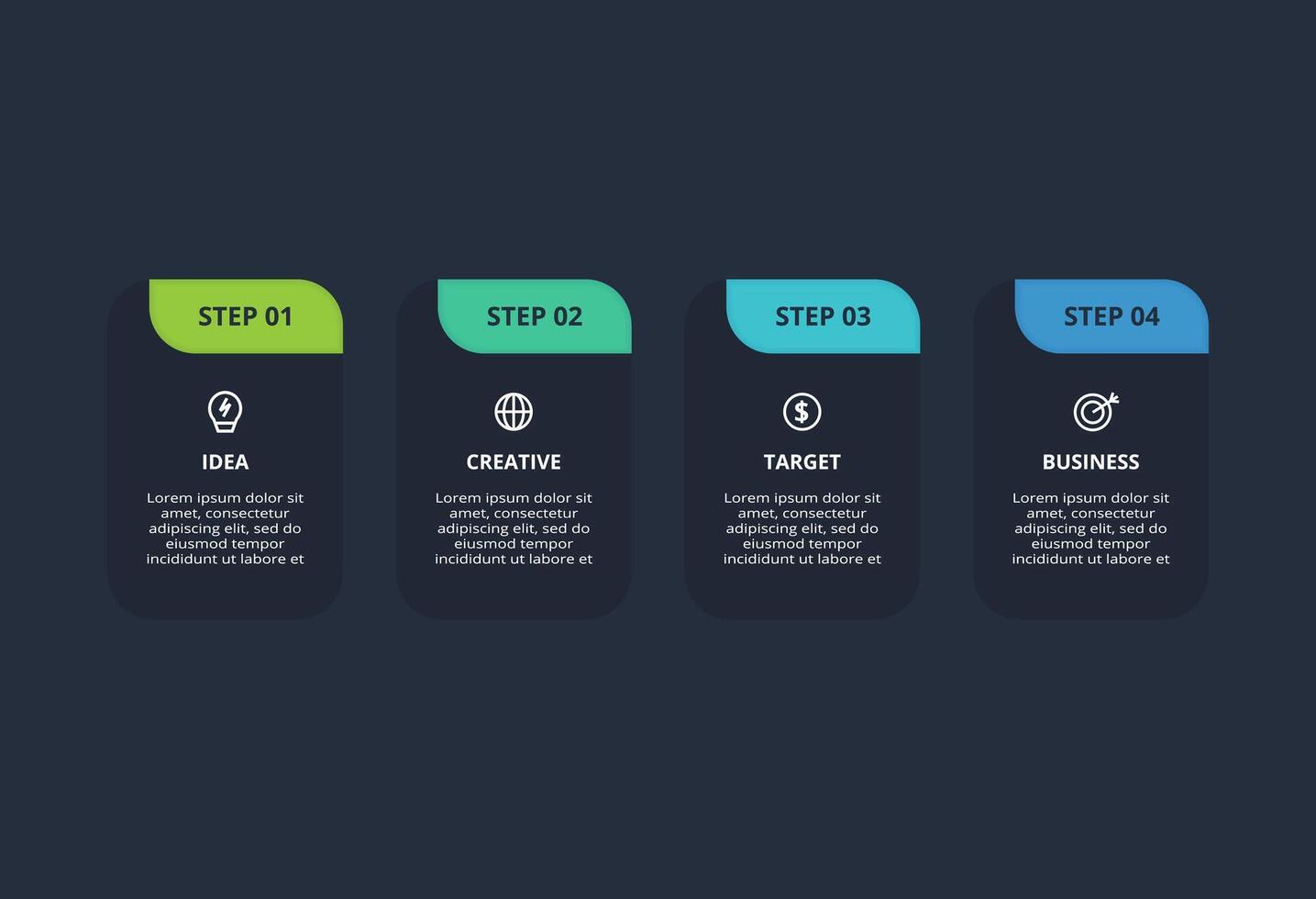 STEP 01

IDEA

Lorem ipsum dolor sit amet, consectetur adipiscing elit, sed do eiusmod tempor incididunt ut labore et

STEP 02

CREATIVE

Lorem ipsum dolor sit amet, consectetur adipiscing elit, sed do eiusmod tempor incididunt ut labore et

STEP 03

TARGET

Lorem ipsum dolor sit amet, consectetur adipiscing elit, sed do eiusmod tempor incididunt ut labore et

STEP 04

BUSINESS

Lorem ipsum dolor sit amet, consectetur adipiscing elit, sed do eiusmod tempor incididunt ut labore et