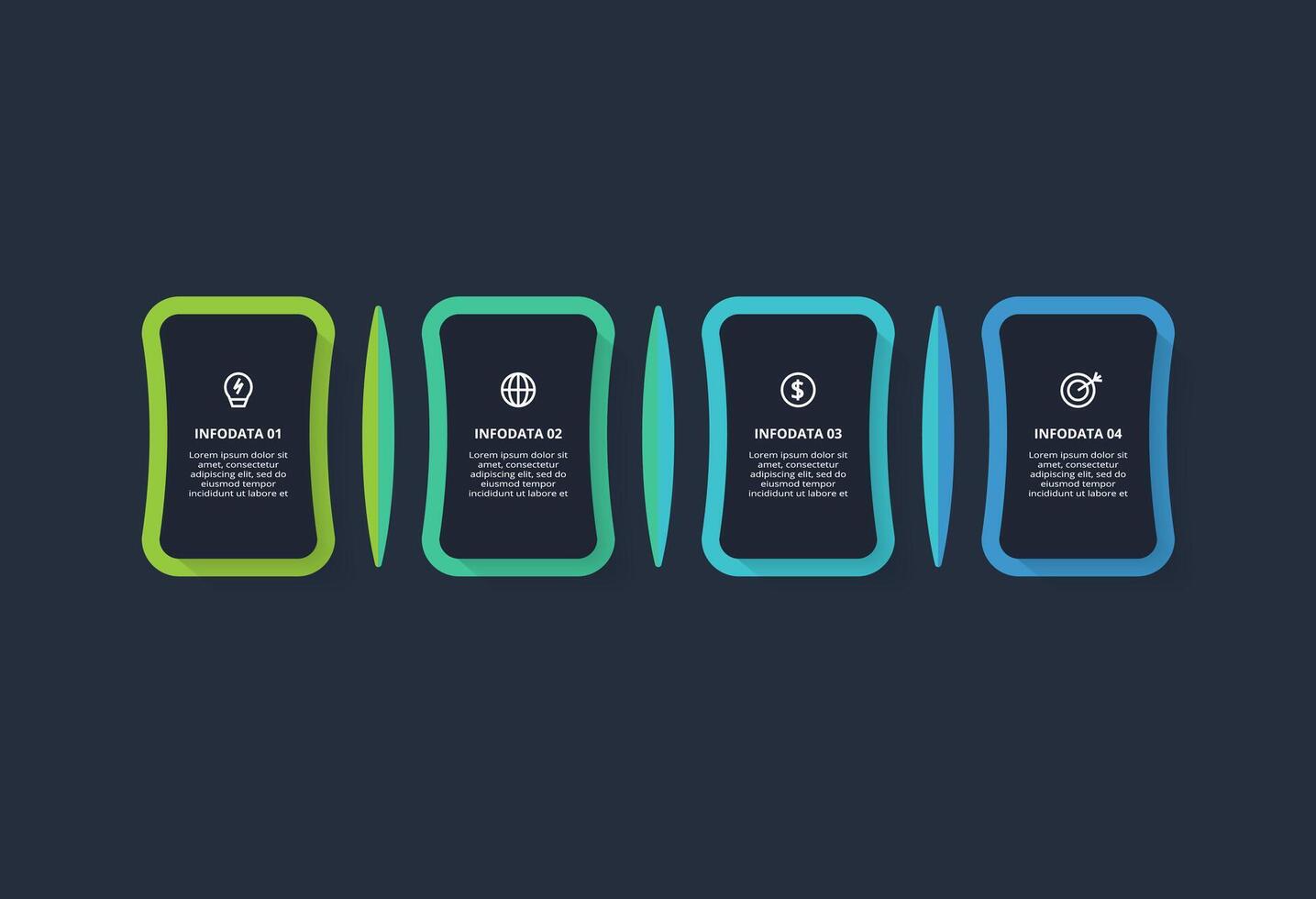 INFODATA 01

Lorem ipsum dolor sit amet, consectetur adipiscing elit, sed do eiusmod tempor incididunt ut labore et

INFODATA 02

Lorem ipsum dolor sit amet, consectetur adipiscing elit, sed do eiusmod tempor incididunt ut labore et

INFODATA 03

Lorem ipsum dolor sit amet, consectetur adipiscing elit, sed do eiusmod tempor incididunt ut labore et

INFODATA 04

Lorem ipsum dolor sit amet, consectetur adipiscing elit, sed do eiusmod tempor incididunt ut labore et