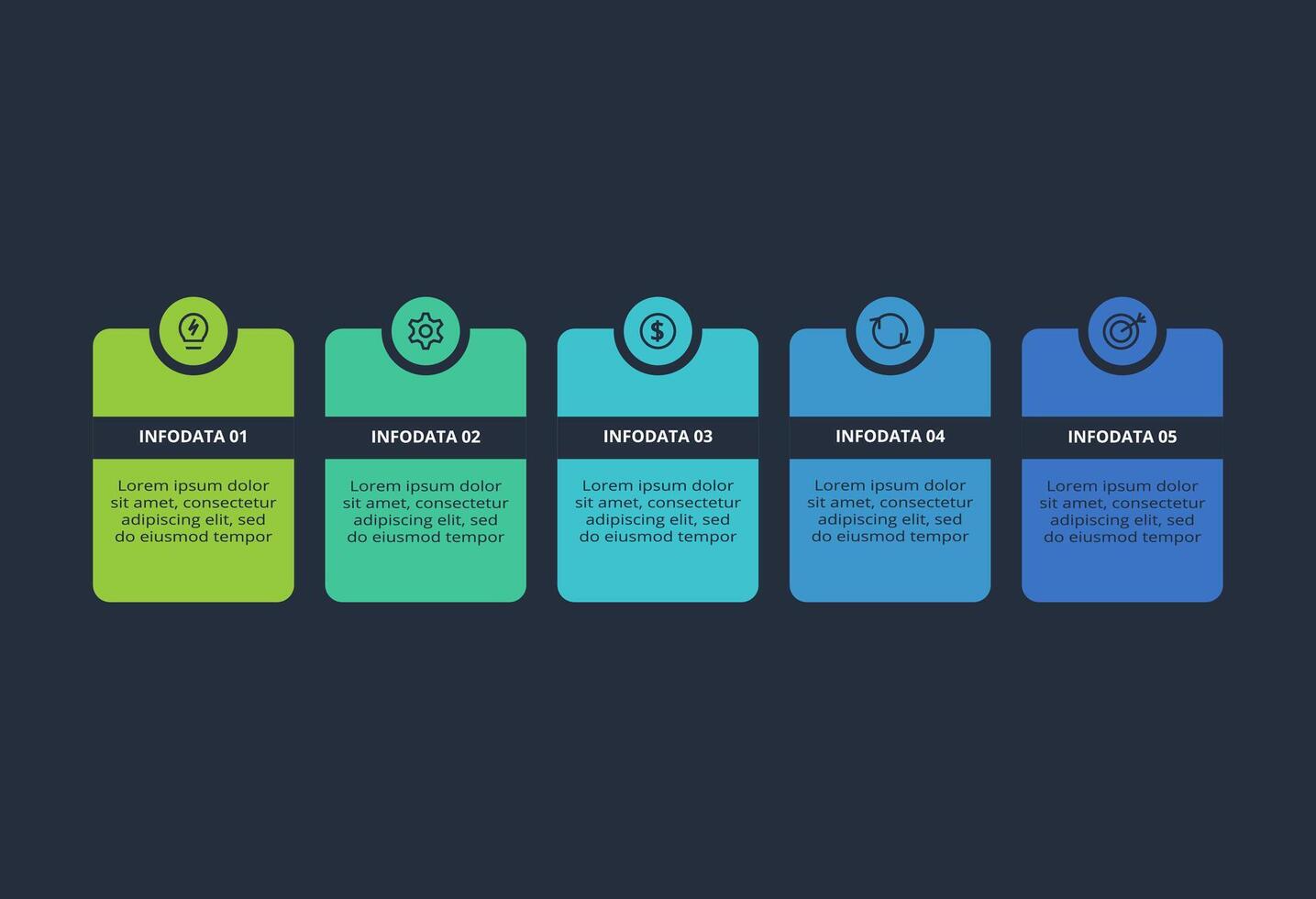 INFODATA 01

Lorem ipsum dolor sit amet, consectetur adipiscing elit, sed do eiusmod tempor

INFODATA 02

Lorem ipsum dolor sit amet, consectetur adipiscing elit, sed do eiusmod tempor

INFODATA 03

Lorem ipsum dolor sit amet, consectetur adipiscing elit, sed do eiusmod tempor

INFODATA 04

Lorem ipsum dolor sit amet, consectetur adipiscing elit, sed do eiusmod tempor

INFODATA 05

Lorem ipsum dolor sit amet, consectetur adipiscing elit, sed do eiusmod tempor