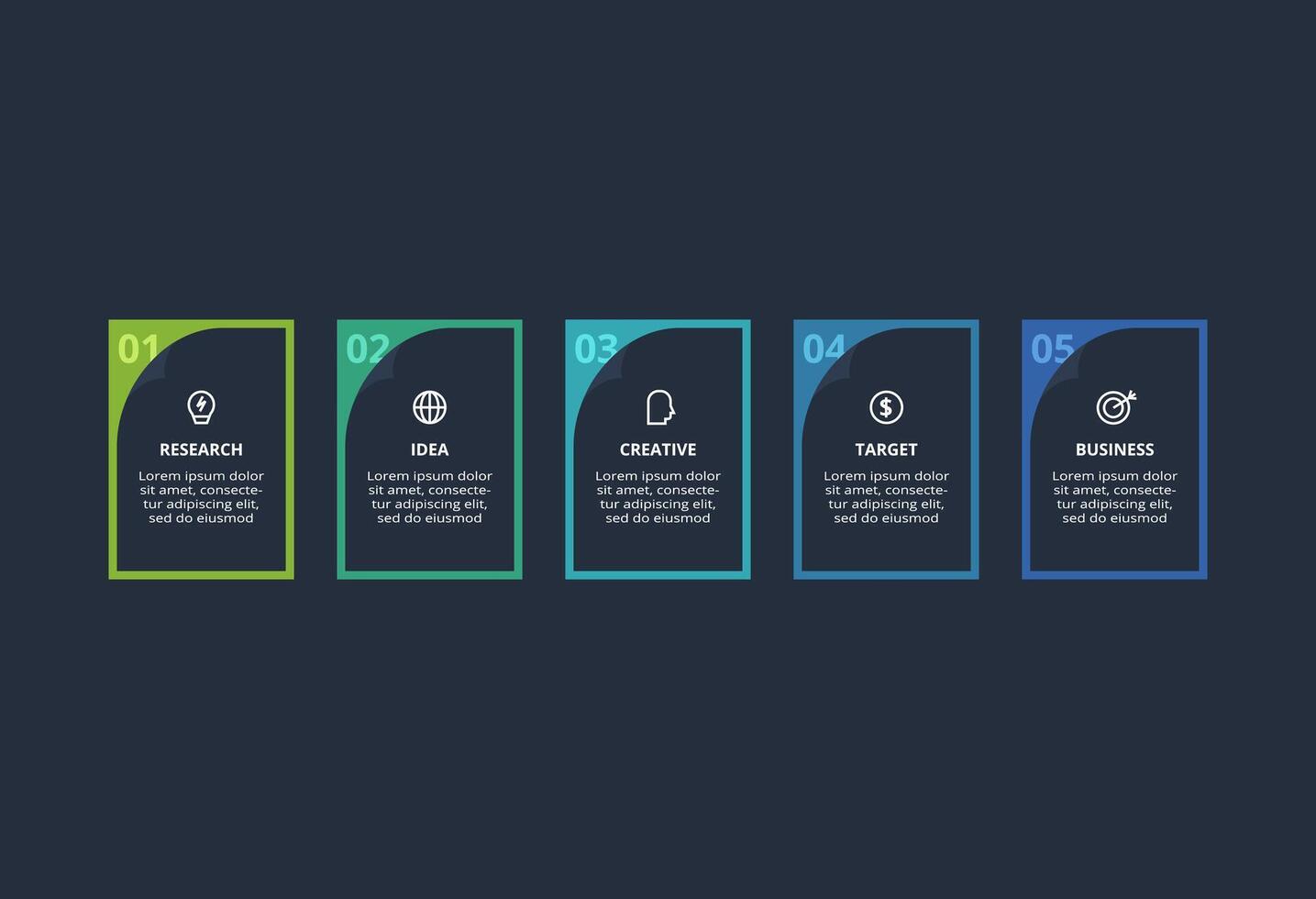 01

RESEARCH

Lorem ipsum dolor sit amet, consectetur adipiscing elit, sed do eiusmod

02

IDEA

Lorem ipsum dolor sit amet, consectetur adipiscing elit, sed do eiusmod

03

CREATIVE

Lorem ipsum dolor sit amet, consectetur adipiscing elit, sed do eiusmod

04

TARGET

Lorem ipsum dolor sit amet, consectetur adipiscing elit, sed do eiusmod

05

BUSINESS

Lorem ipsum dolor sit amet, consectetur adipiscing elit, sed do eiusmod