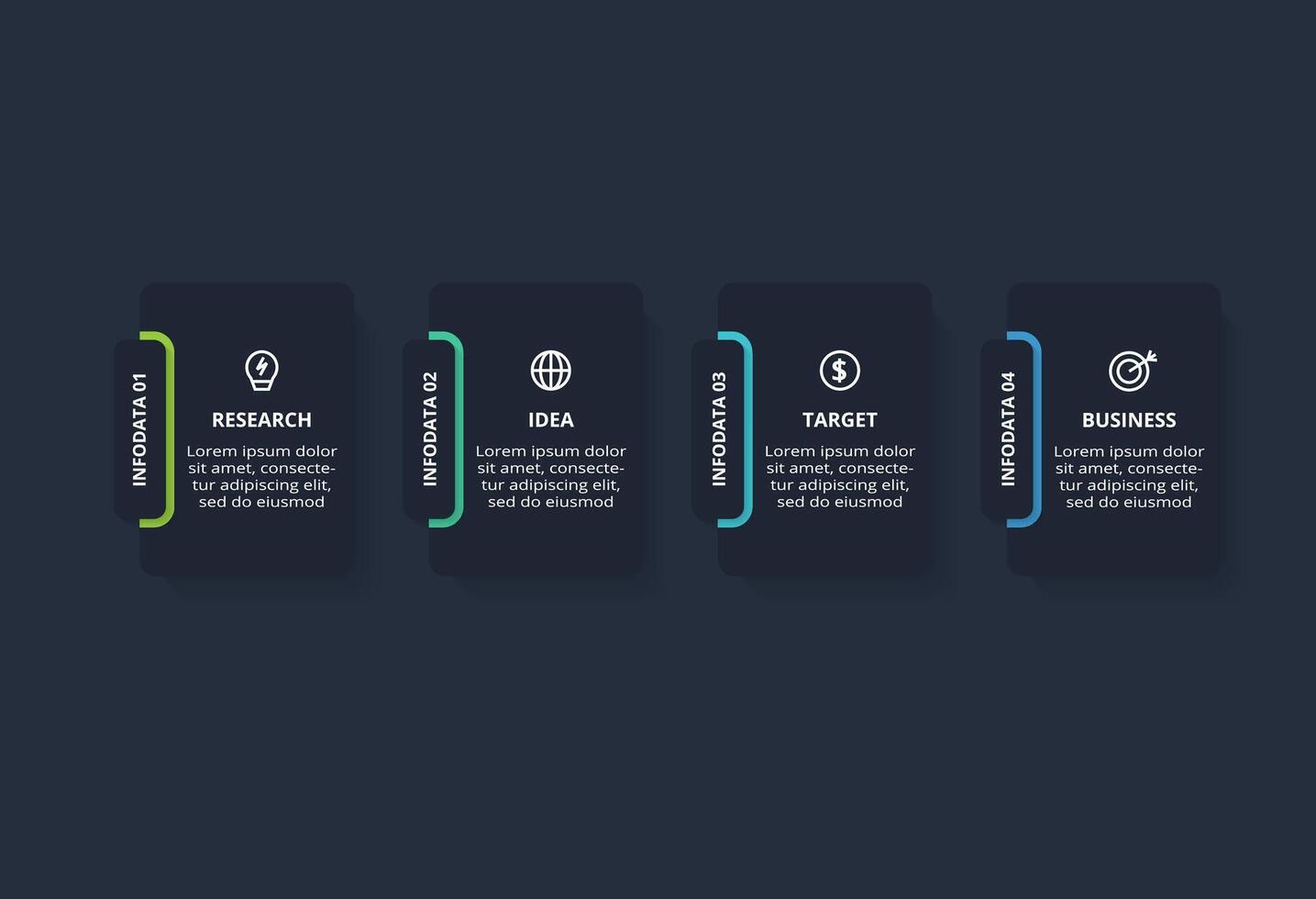 INFODATA 01

RESEARCH

Lorem ipsum dolor sit amet, consectetur adipiscing elit, sed do eiusmod

INFODATA 02

IDEA

Lorem ipsum dolor sit amet, consectetur adipiscing elit, sed do eiusmod

INFODATA 03

TARGET

Lorem ipsum dolor sit amet, consectetur adipiscing elit, sed do eiusmod

INFODATA 04

BUSINESS

Lorem ipsum dolor sit amet, consectetur adipiscing elit, sed do eiusmod