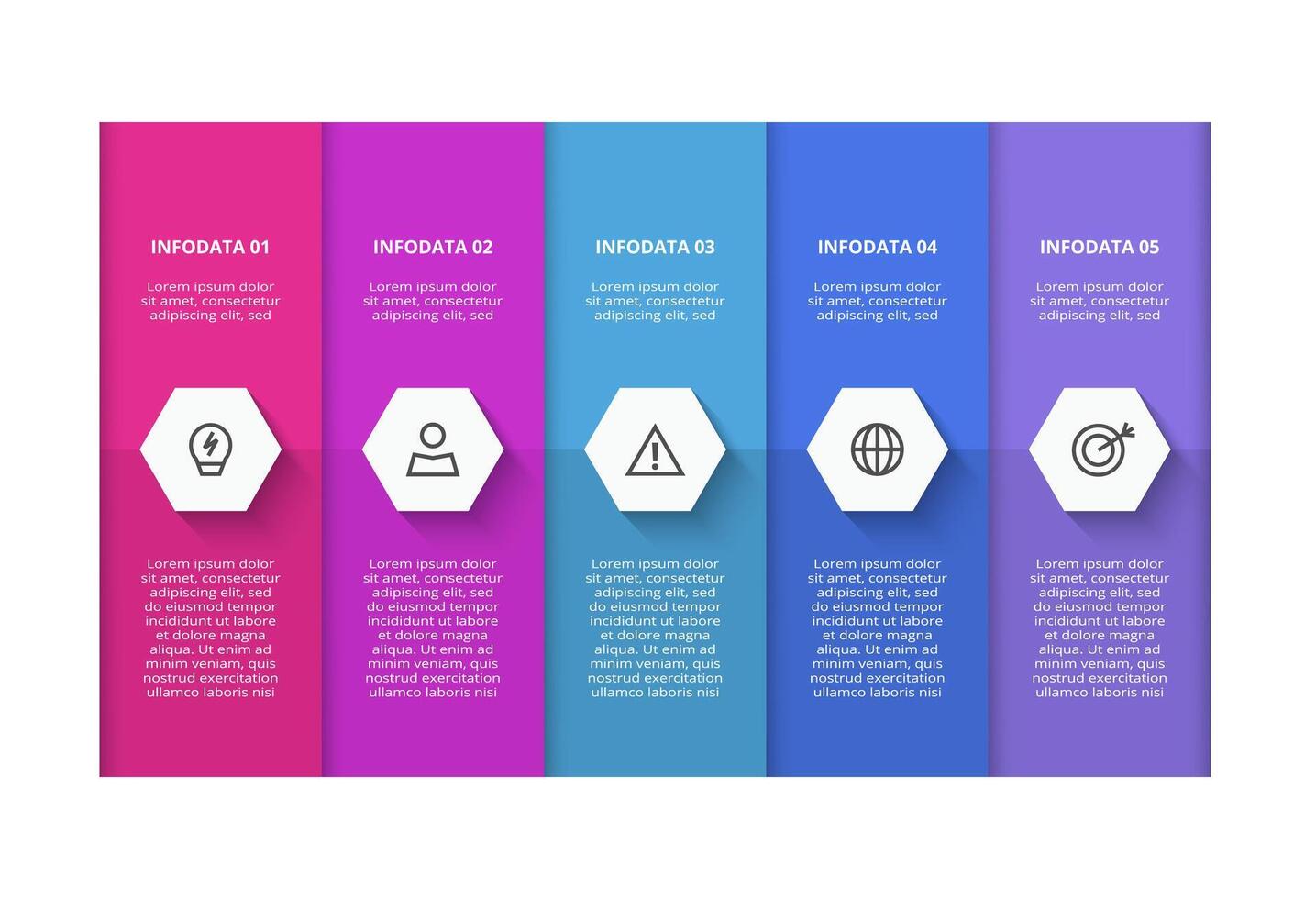 INFODATA 01

Lorem ipsum dolor sit amet, consectetur adipiscing elit, sed

Lorem ipsum dolor sit amet, consectetur adipiscing elit, sed do eiusmod tempor incididunt ut labore et dolore magna aliqua. Ut enim ad minim veniam, quis nostrud exercitation ullamco laboris nisi

INFODATA 02

Lorem ipsum dolor sit amet, consectetur adipiscing elit, sed

Lorem ipsum dolor sit amet, consectetur adipiscing elit, sed do eiusmod tempor incididunt ut labore et dolore magna aliqua. Ut enim ad minim veniam, quis nostrud exercitation ullamco laboris nisi

INFODATA 03

Lorem ipsum dolor sit amet, consectetur adipiscing elit, sed

Lorem ipsum dolor sit amet, consectetur adipiscing elit, sed do eiusmod tempor incididunt ut labore et dolore magna aliqua. Ut enim ad minim veniam, quis nostrud exercitation ullamco laboris nisi

INFODATA 04

Lorem ipsum dolor sit amet, consectetur adipiscing elit, sed

Lorem ipsum dolor sit amet, consectetur adipiscing elit, sed do eiusmod tempor incididunt ut labore et dolore magna aliqua. Ut enim ad minim veniam, quis nostrud exercitation ullamco laboris nisi

INFODATA 05

Lorem ipsum dolor sit amet, consectetur adipiscing elit, sed

Lorem ipsum dolor sit amet, consectetur adipiscing elit, sed do eiusmod tempor incididunt ut labore et dolore magna aliqua. Ut enim ad minim veniam, quis nostrud exercitation ullamco laboris nisi