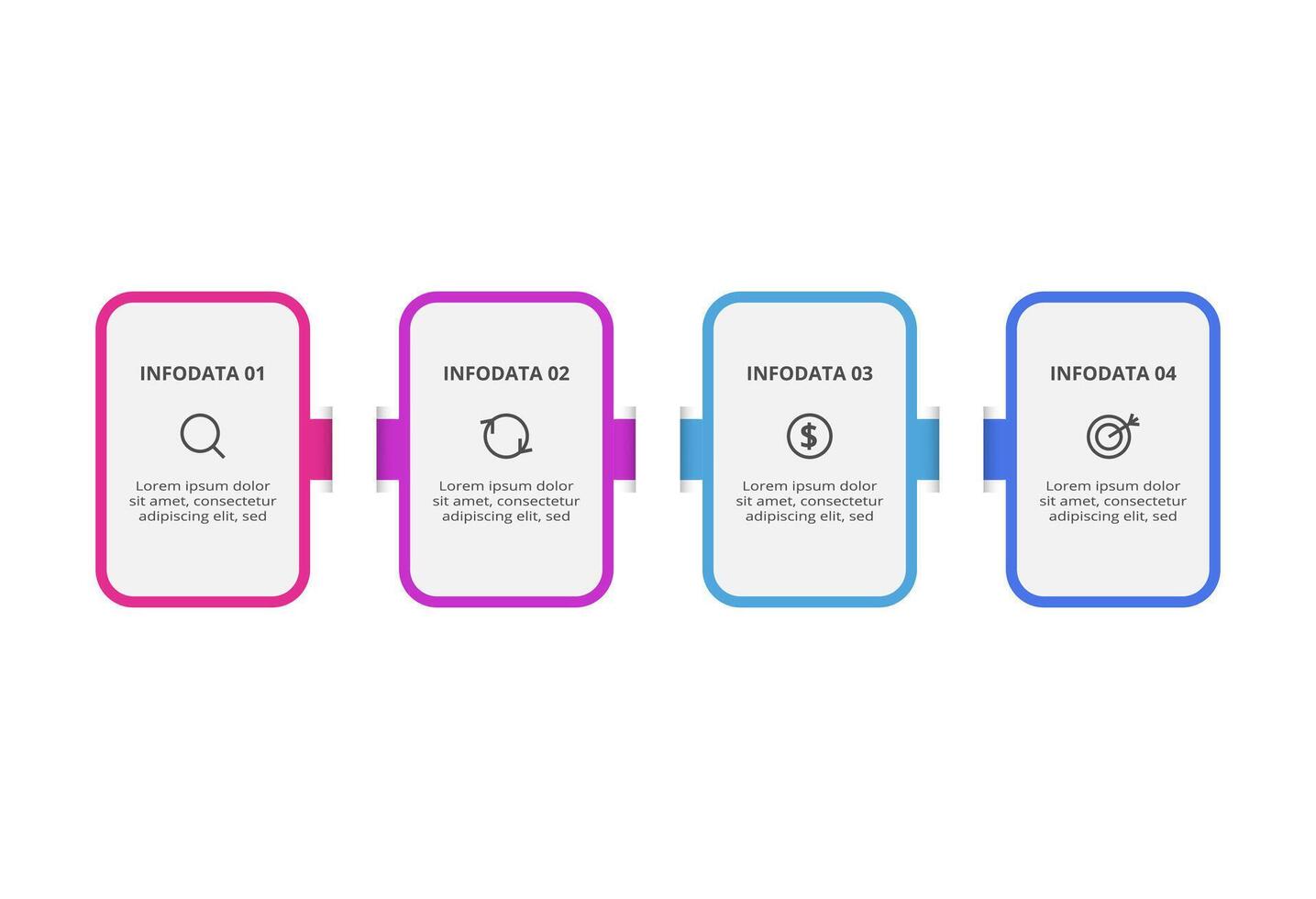 INFODATA 01

Lorem ipsum dolor sit amet, consectetur adipiscing elit, sed

INFODATA 02

Lorem ipsum dolor sit amet, consectetur adipiscing elit, sed

INFODATA 03

$

Lorem ipsum dolor sit amet, consectetur adipiscing elit, sed

INFODATA 04

Lorem ipsum dolor sit amet, consectetur adipiscing elit, sed