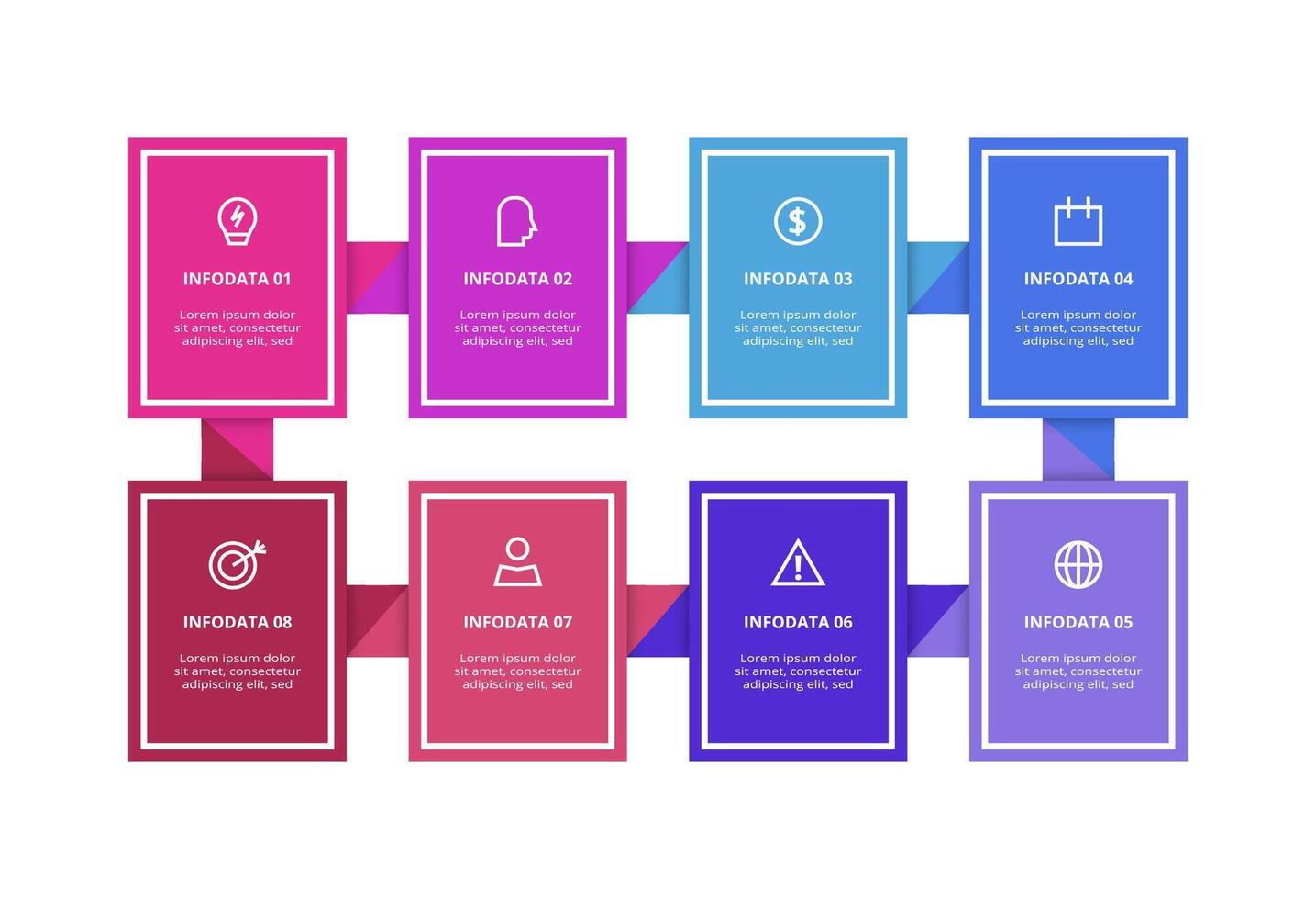 INFODATA 01

Lorem ipsum dolor sit amet, consectetur adipiscing elit, sed

INFODATA 02

Lorem ipsum dolor sit amet, consectetur adipiscing elit, sed

INFODATA 03

Lorem ipsum dolor sit amet, consectetur adipiscing elit, sed

INFODATA 04

Lorem ipsum dolor sit amet, consectetur adipiscing elit, sed

INFODATA 08

Lorem ipsum dolor sit amet, consectetur adipiscing elit, sed

INFODATA 07

Lorem ipsum dolor sit amet, consectetur adipiscing elit, sed

INFODATA 06

Lorem ipsum dolor sit amet, consectetur adipiscing elit, sed

INFODATA 05

Lorem ipsum dolor sit amet, consectetur adipiscing elit, sed