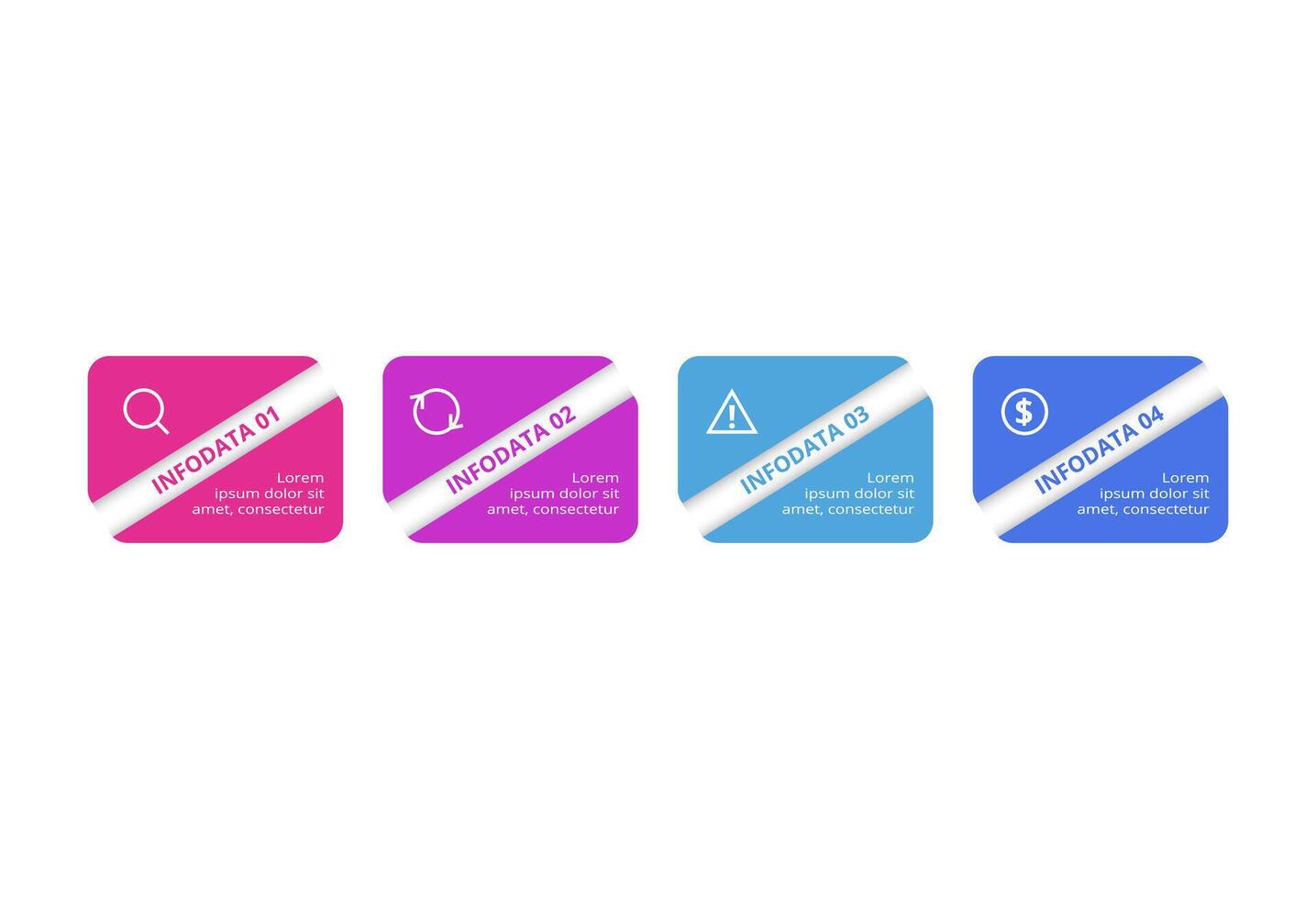 INFODATA 01

Lorem ipsum dolor sit amet, consectetur

INFODATA 02

Lorem ipsum dolor sit amet, consectetur

INFODATA 03

Lorem ipsum dolor sit amet, consectetur

INFODATA 04

Lorem ipsum dolor sit amet, consectetur