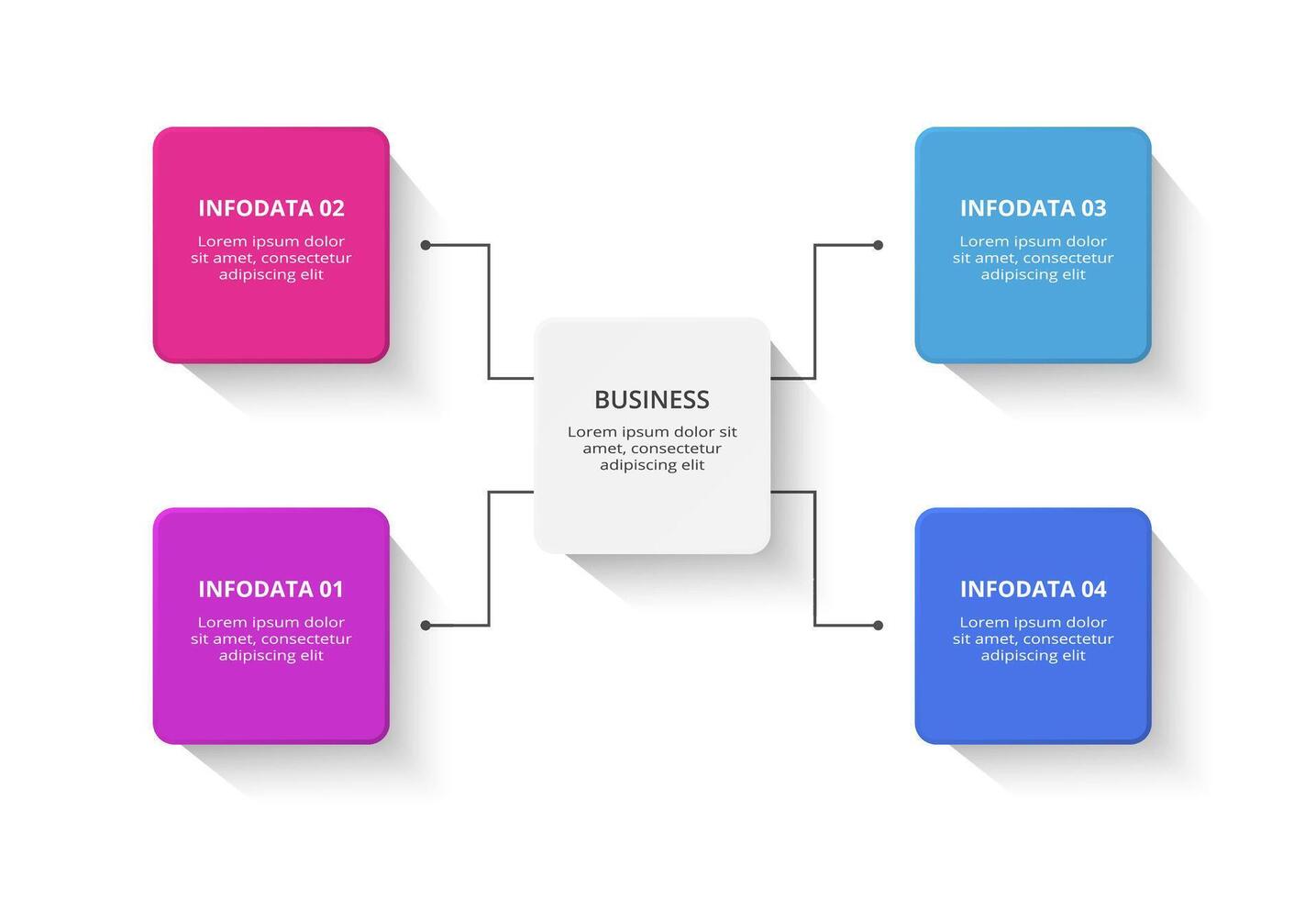 INFODATA 02
Lorem ipsum dolor sit amet, consectetur adipiscing elit

INFODATA 03
Lorem ipsum dolor sit amet, consectetur adipiscing elit

BUSINESS
Lorem ipsum dolor sit amet, consectetur adipiscing elit

INFODATA 01
Lorem ipsum dolor sit amet, consectetur adipiscing elit

INFODATA 04
Lorem ipsum dolor sit amet, consectetur adipiscing elit