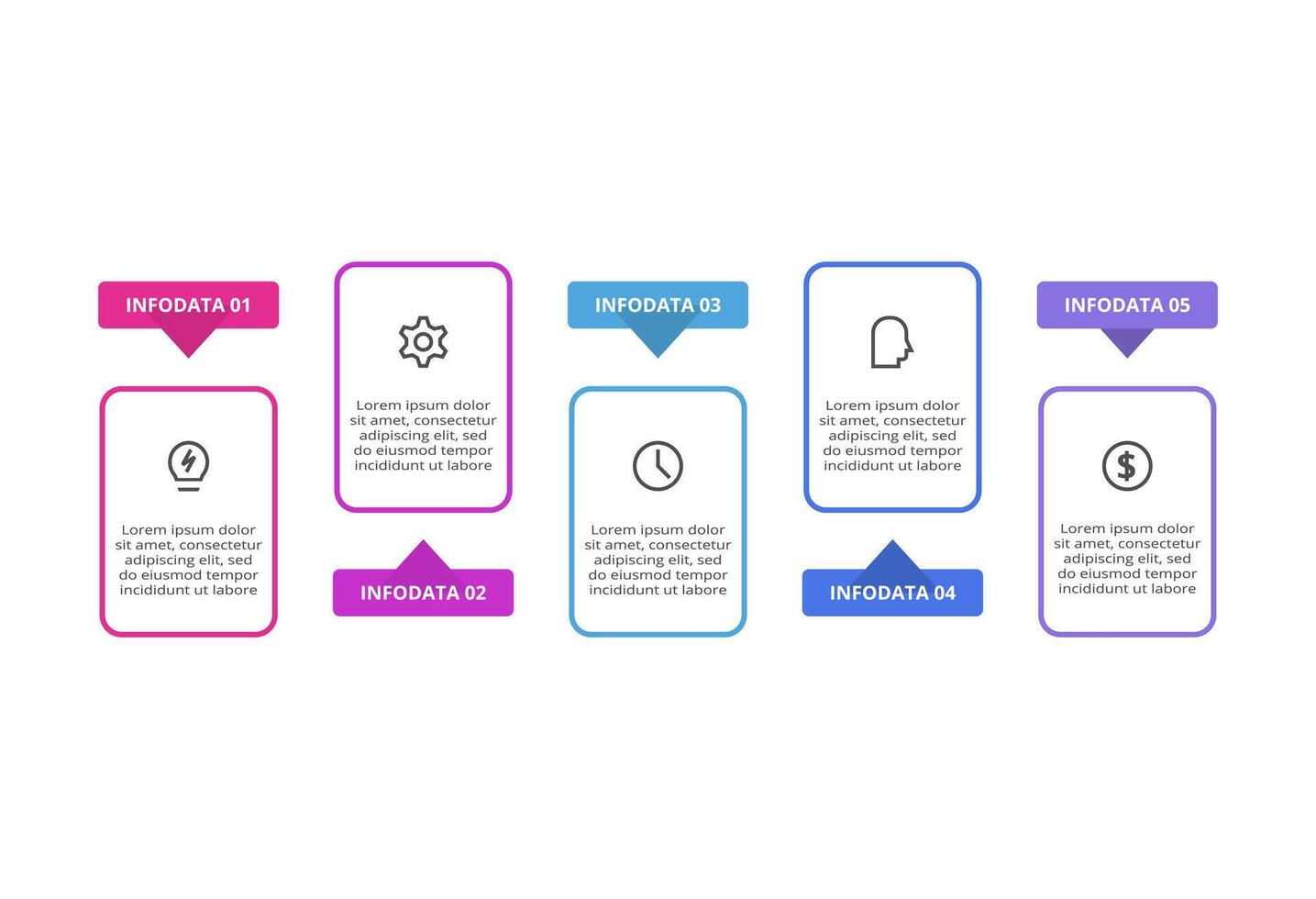 INFODATA 01

Lorem ipsum dolor sit amet, consectetur adipiscing elit, sed do eiusmod tempor incididunt ut labore

Lorem ipsum dolor sit amet, consectetur adipiscing elit, sed do eiusmod tempor incididunt ut labore

INFODATA 02

INFODATA 03

Lorem ipsum dolor sit amet, consectetur adipiscing elit, sed do eiusmod tempor incididunt ut labore

Lorem ipsum dolor sit amet, consectetur adipiscing elit, sed do eiusmod tempor incididunt ut labore

INFODATA 04

INFODATA 05

Lorem ipsum dolor sit amet, consectetur adipiscing elit, sed do eiusmod tempor incididunt ut labore