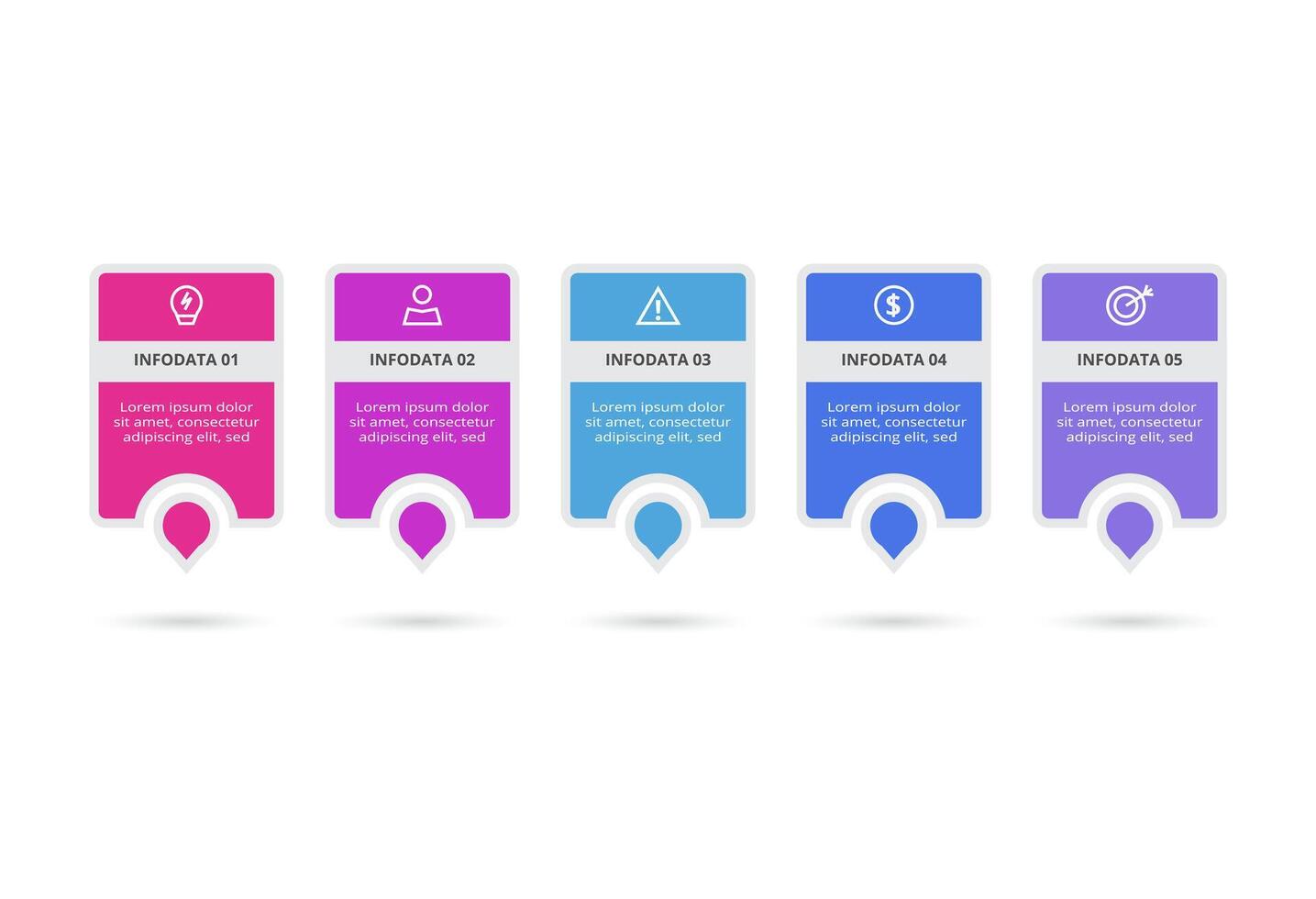 INFODATA 01

Lorem ipsum dolor sit amet, consectetur adipiscing elit, sed

INFODATA 02

Lorem ipsum dolor sit amet, consectetur adipiscing elit, sed

INFODATA 03

Lorem ipsum dolor sit amet, consectetur adipiscing elit, sed

INFODATA 04

Lorem ipsum dolor sit amet, consectetur adipiscing elit, sed

INFODATA 05

Lorem ipsum dolor sit amet, consectetur adipiscing elit, sed