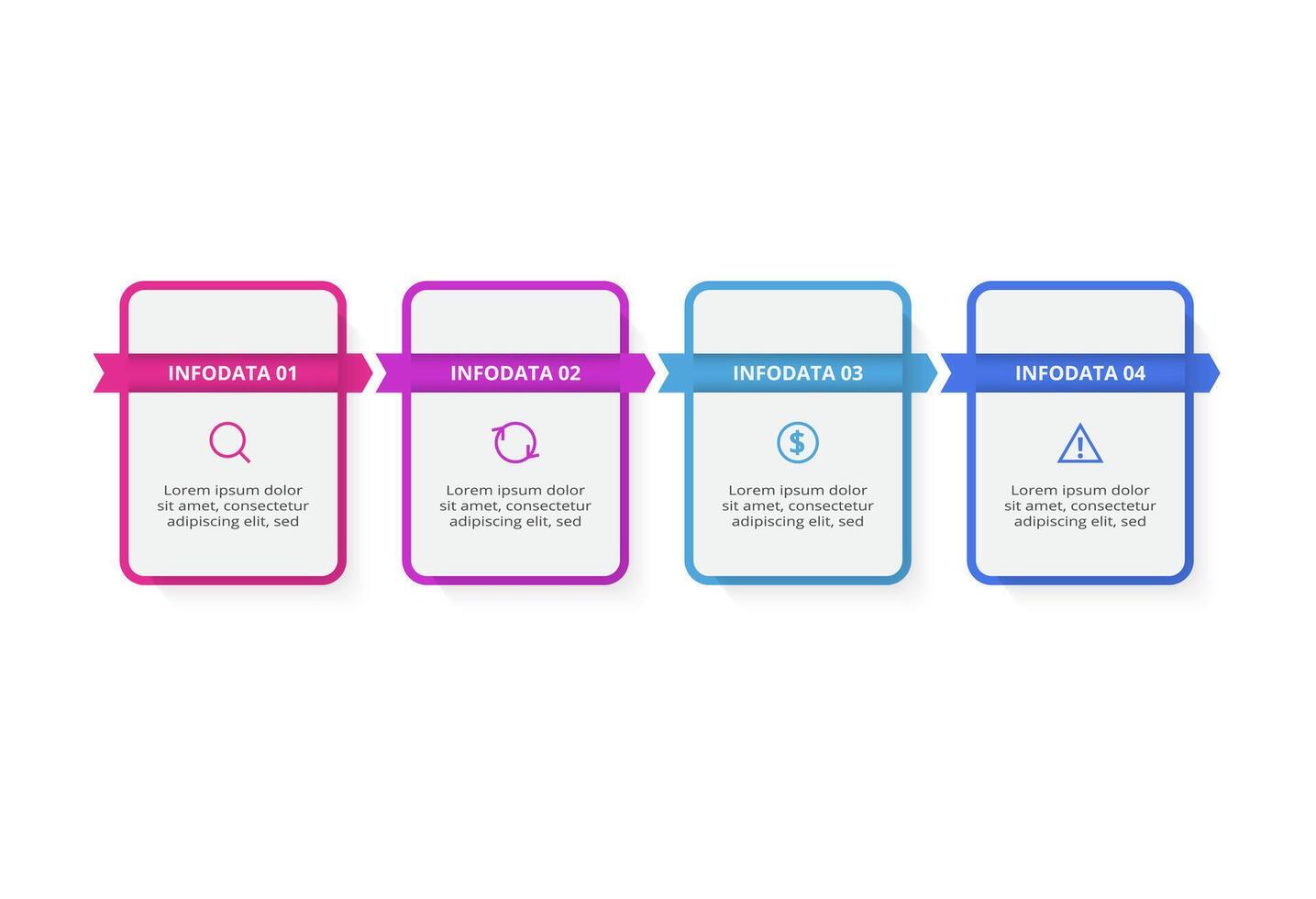 INFODATA 01

Lorem ipsum dolor sit amet, consectetur adipiscing elit, sed

INFODATA 02

Lorem ipsum dolor sit amet, consectetur adipiscing elit, sed

INFODATA 03

$

Lorem ipsum dolor sit amet, consectetur adipiscing elit, sed

INFODATA 04

!

Lorem ipsum dolor sit amet, consectetur adipiscing elit, sed