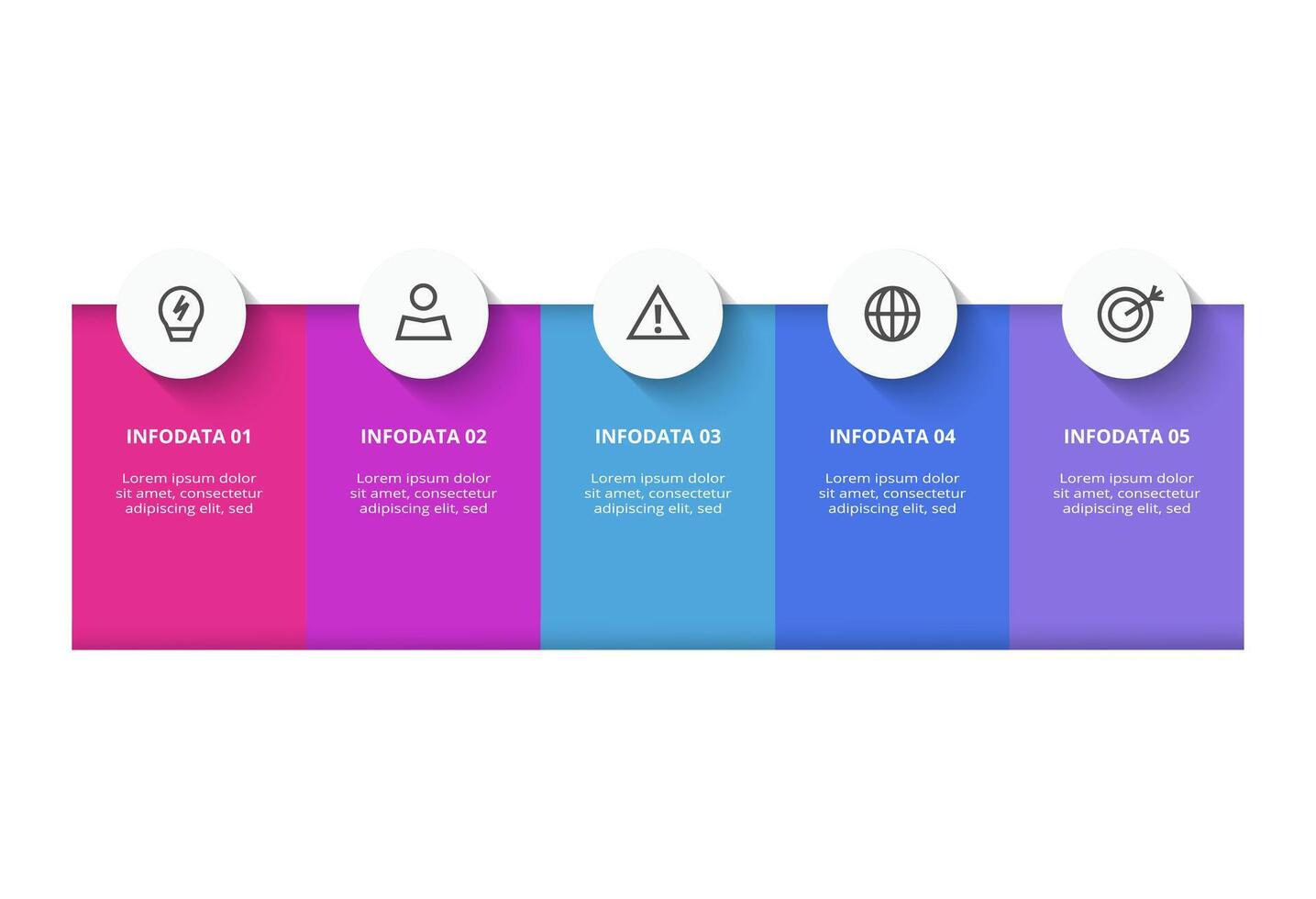 INFODATA 01

Lorem ipsum dolor sit amet, consectetur adipiscing elit, sed

INFODATA 02

Lorem ipsum dolor sit amet, consectetur adipiscing elit, sed

INFODATA 03

Lorem ipsum dolor sit amet, consectetur adipiscing elit, sed

INFODATA 04

Lorem ipsum dolor sit amet, consectetur adipiscing elit, sed

INFODATA 05

Lorem ipsum dolor sit amet, consectetur adipiscing elit, sed