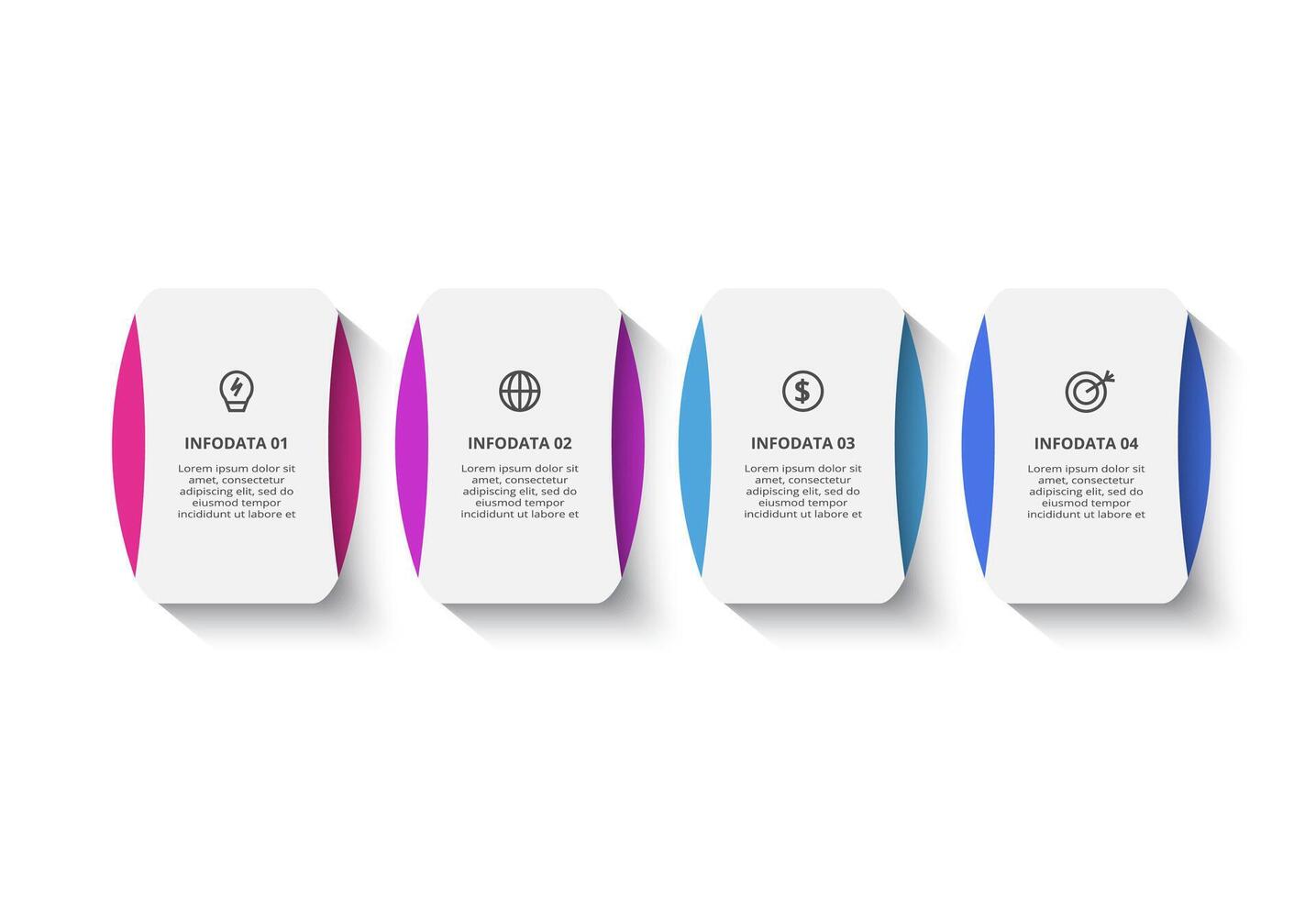 INFODATA 01

Lorem ipsum dolor sit amet, consectetur adipiscing elit, sed do eiusmod tempor incididunt ut labore et

INFODATA 02

Lorem ipsum dolor sit amet, consectetur adipiscing elit, sed do eiusmod tempor incididunt ut labore et

INFODATA 03

Lorem ipsum dolor sit amet, consectetur adipiscing elit, sed do eiusmod tempor incididunt ut labore et

INFODATA 04

Lorem ipsum dolor sit amet, consectetur adipiscing elit, sed do eiusmod tempor incididunt ut labore et