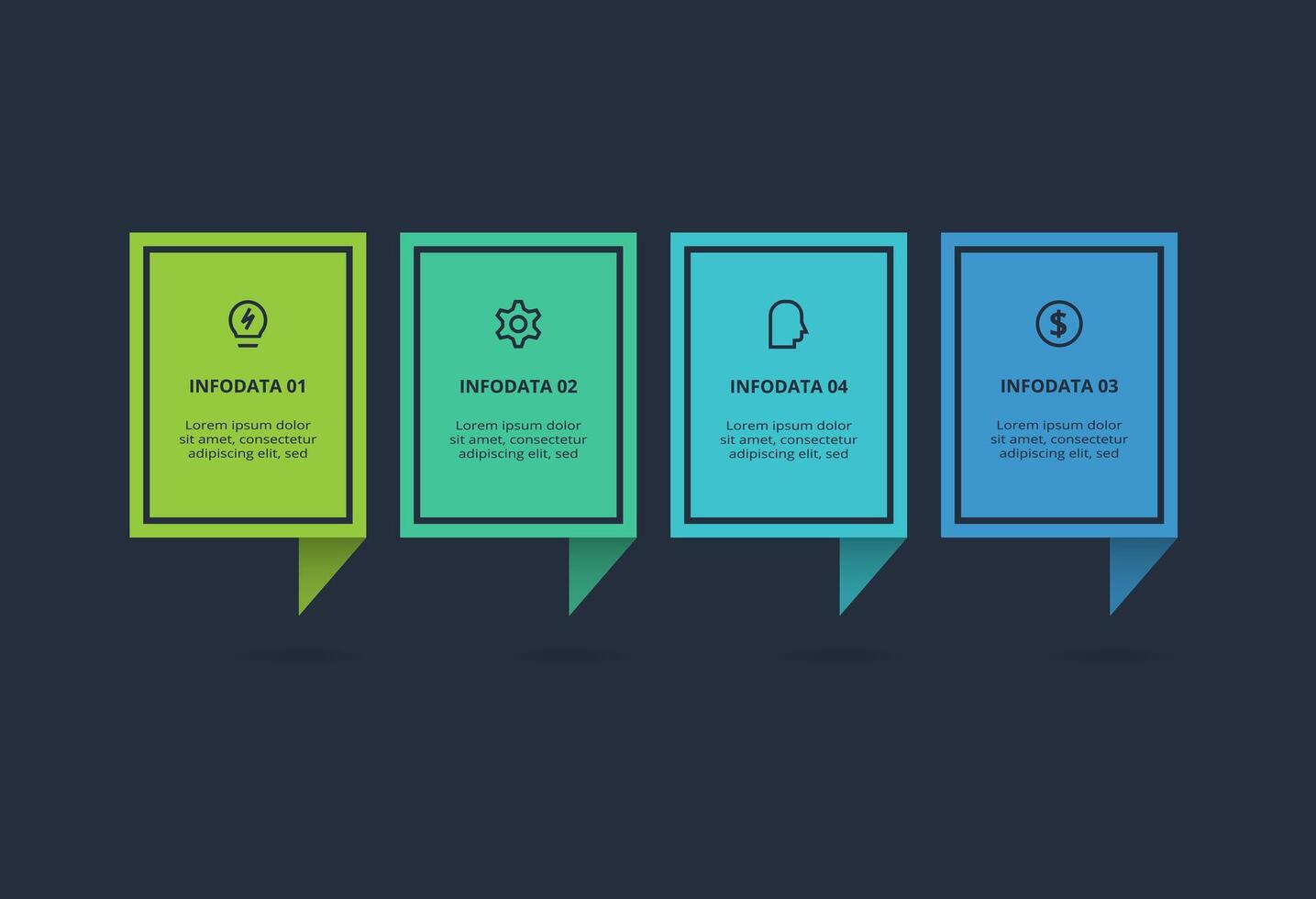 INFODATA 01

Lorem ipsum dolor sit amet, consectetur adipiscing elit, sed

INFODATA 02

Lorem ipsum dolor sit amet, consectetur adipiscing elit, sed

INFODATA 04

Lorem ipsum dolor sit amet, consectetur adipiscing elit, sed

INFODATA 03

Lorem ipsum dolor sit amet, consectetur adipiscing elit, sed