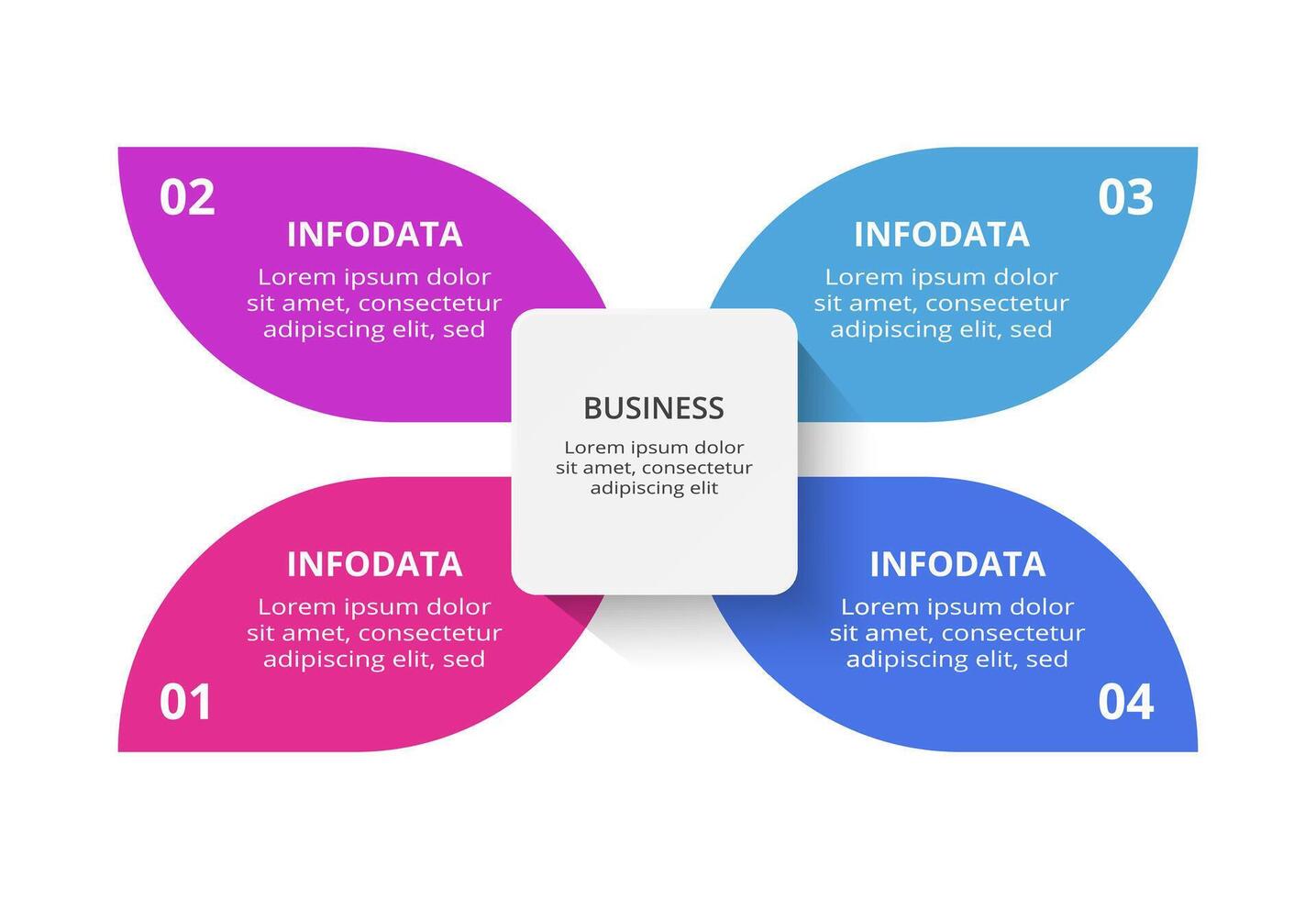 02

INFODATA

Lorem ipsum dolor sit amet, consectetur adipiscing elit, sed

03

INFODATA

Lorem ipsum dolor sit amet, consectetur adipiscing elit, sed

BUSINESS

Lorem ipsum dolor sit amet, consectetur adipiscing elit

INFODATA

Lorem ipsum dolor sit amet, consectetur adipiscing elit, sed

01

INFODATA

Lorem ipsum dolor sit amet, consectetur adipiscing elit, sed

04