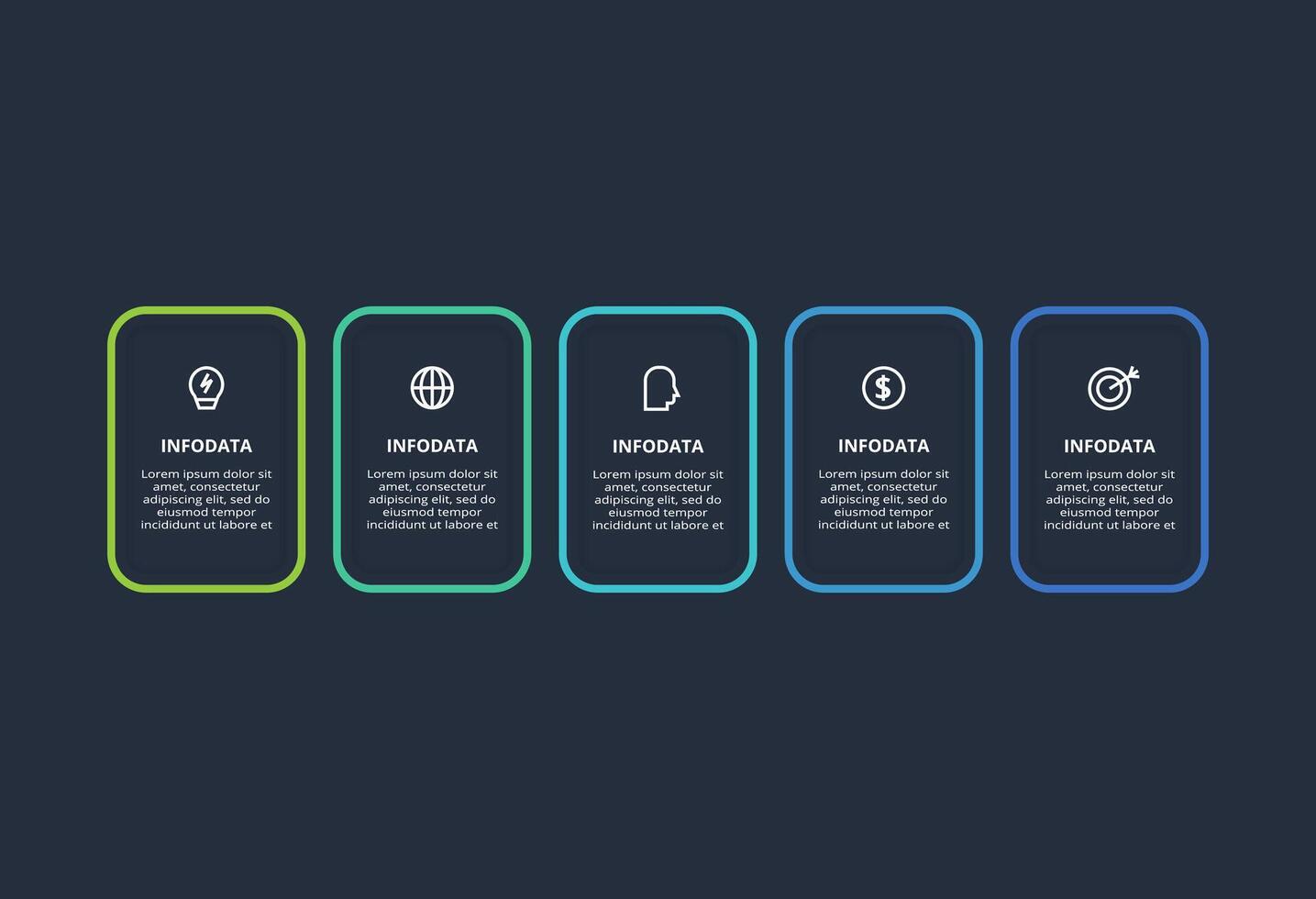 INFODATA

Lorem ipsum dolor sit amet, consectetur adipiscing elit, sed do eiusmod tempor incididunt ut labore et

INFODATA

Lorem ipsum dolor sit amet, consectetur adipiscing elit, sed do eiusmod tempor incididunt ut labore et

INFODATA

Lorem ipsum dolor sit amet, consectetur adipiscing elit, sed do eiusmod tempor incididunt ut labore et

INFODATA

Lorem ipsum dolor sit amet, consectetur adipiscing elit, sed do eiusmod tempor incididunt ut labore et

INFODATA

Lorem ipsum dolor sit amet, consectetur adipiscing elit, sed do eiusmod tempor incididunt ut labore et