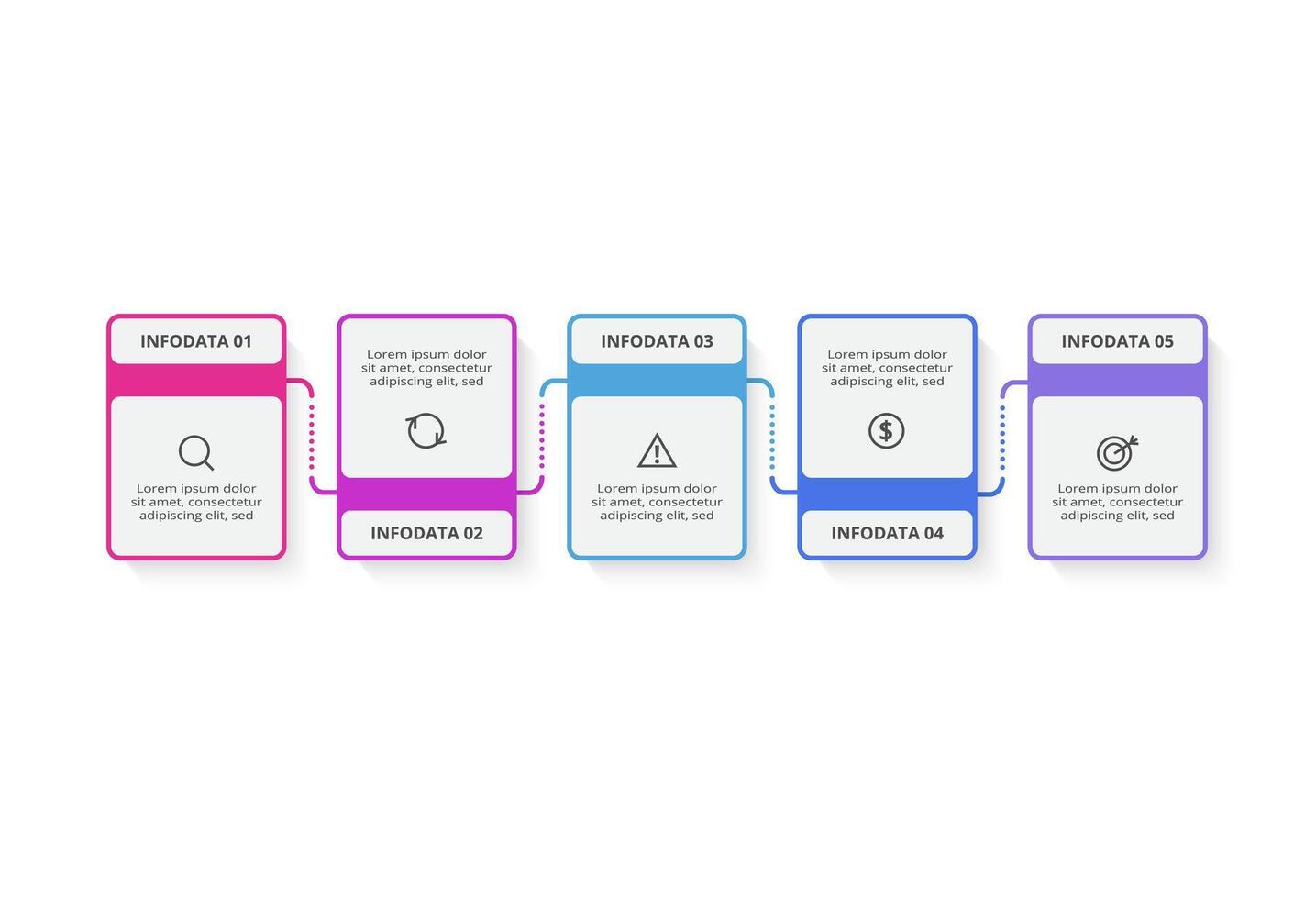 INFODATA 01

Lorem ipsum dolor sit amet, consectetur adipiscing elit, sed

Lorem ipsum dolor sit amet, consectetur adipiscing elit, sed

INFODATA 02

INFODATA 03

Lorem ipsum dolor sit amet, consectetur adipiscing elit, sed

Lorem ipsum dolor sit amet, consectetur adipiscing elit, sed

INFODATA 04

INFODATA 05

Lorem ipsum dolor sit amet, consectetur adipiscing elit, sed