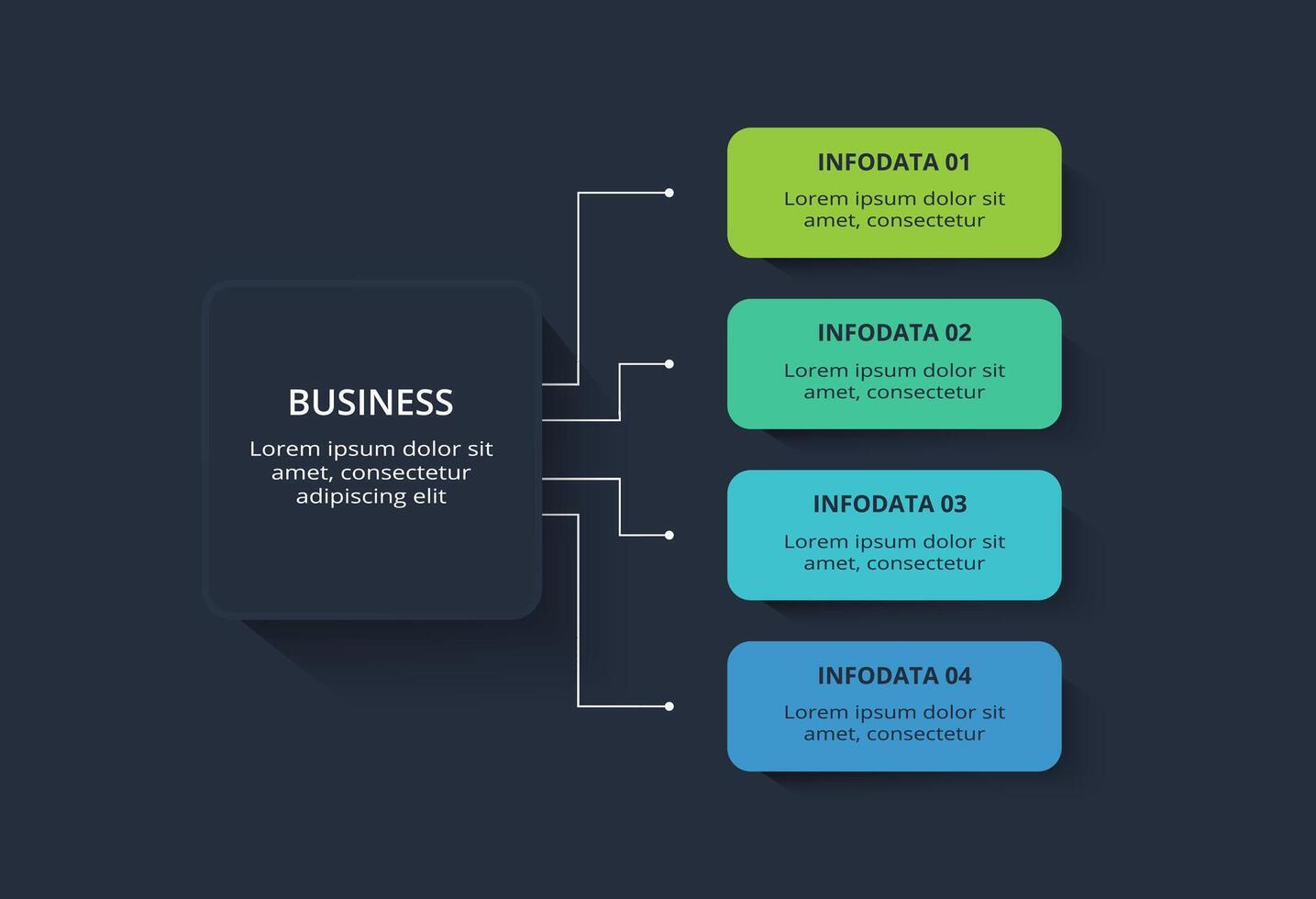 BUSINESS
Lorem ipsum dolor sit amet, consectetur adipiscing elit

INFODATA 01
Lorem ipsum dolor sit amet, consectetur

INFODATA 02
Lorem ipsum dolor sit amet, consectetur

INFODATA 03
Lorem ipsum dolor sit amet, consectetur

INFODATA 04
Lorem ipsum dolor sit amet, consectetur