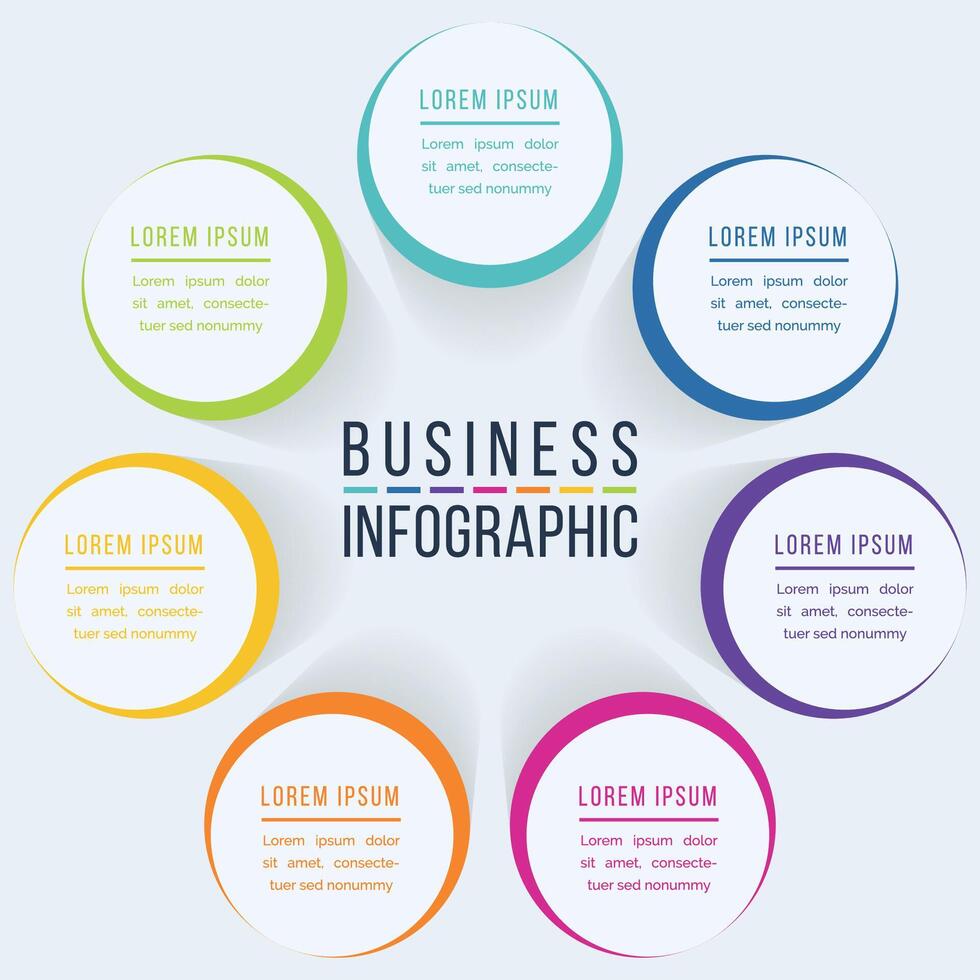 LOREM IPSUM
Lorem ipsum dolor sit amet, consectetuer sed nonummy

LOREM IPSUM
Lorem ipsum dolor sit amet, consectetuer sed nonummy

LOREM IPSUM
Lorem ipsum dolor sit amet, consectetuer sed nonummy

BUSINESS
INFOGRAPHIC

LOREM IPSUM
Lorem ipsum dolor sit amet, consectetuer sed nonummy

LOREM IPSUM
Lorem ipsum dolor sit amet, consectetuer sed nonummy

LOREM IPSUM
Lorem ipsum dolor sit amet, consectetuer sed nonummy

LOREM IPSUM
Lorem ipsum dolor sit amet, consectetuer sed nonummy